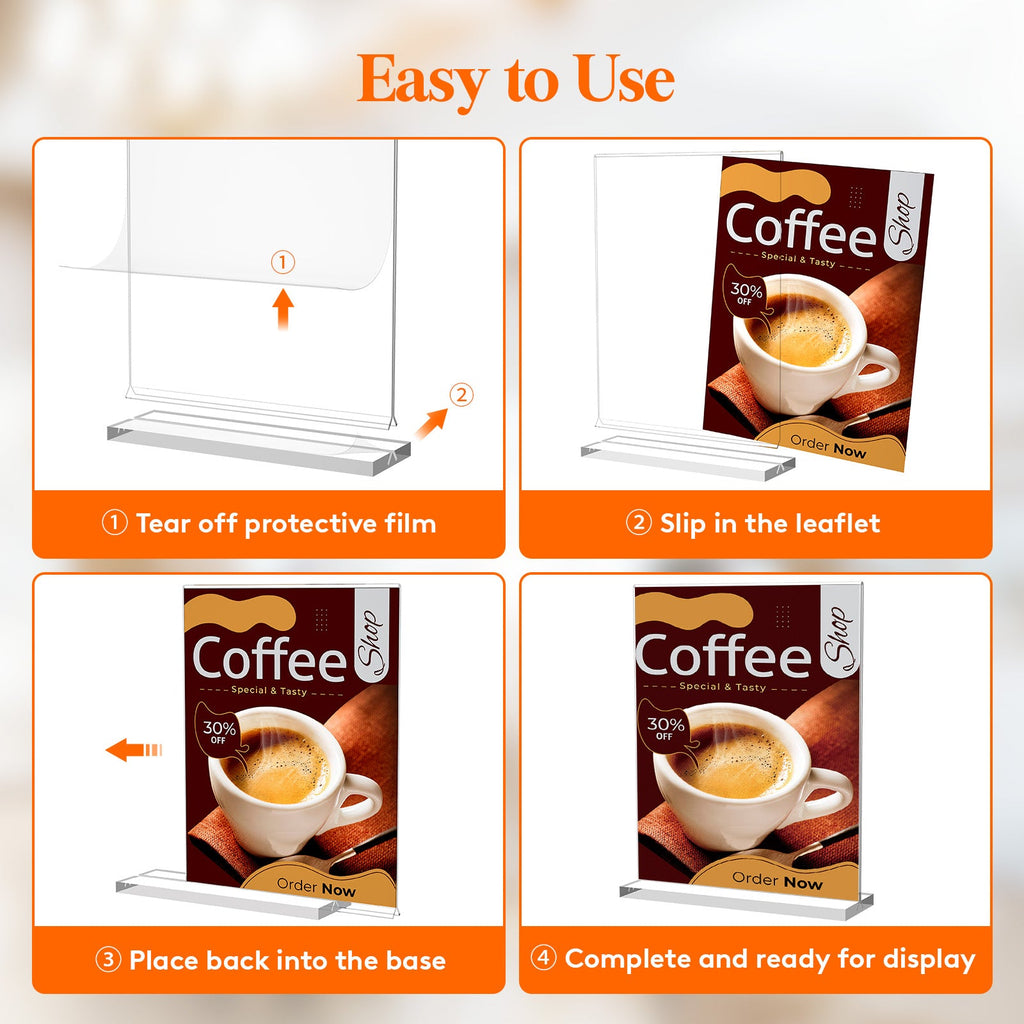 Easy to Use

①

②

① Tear off protective film

Coffee Shop
Special & Tasty
30% OFF
Order Now

② Slip in the leaflet

Coffee Shop
Special & Tasty
30% OFF
Order Now

③ Place back into the base

Coffee Shop
Special & Tasty
30% OFF
Order Now

④ Complete and ready for display