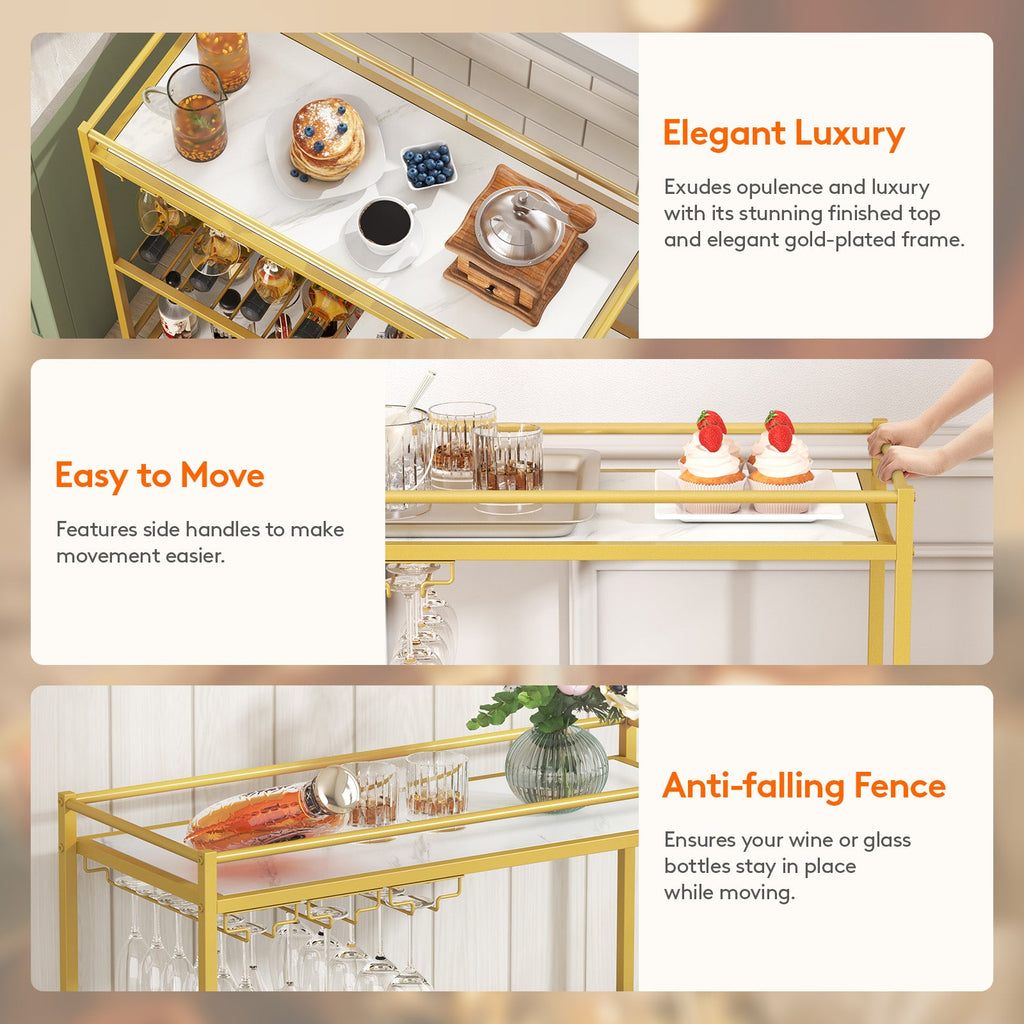 Elegant Luxury

Exudes opulence and luxury with its stunning finished top and elegant gold-plated frame.

Easy to Move

Features side handles to make movement easier.

Anti-falling Fence

Ensures your wine or glass bottles stay in place while moving.