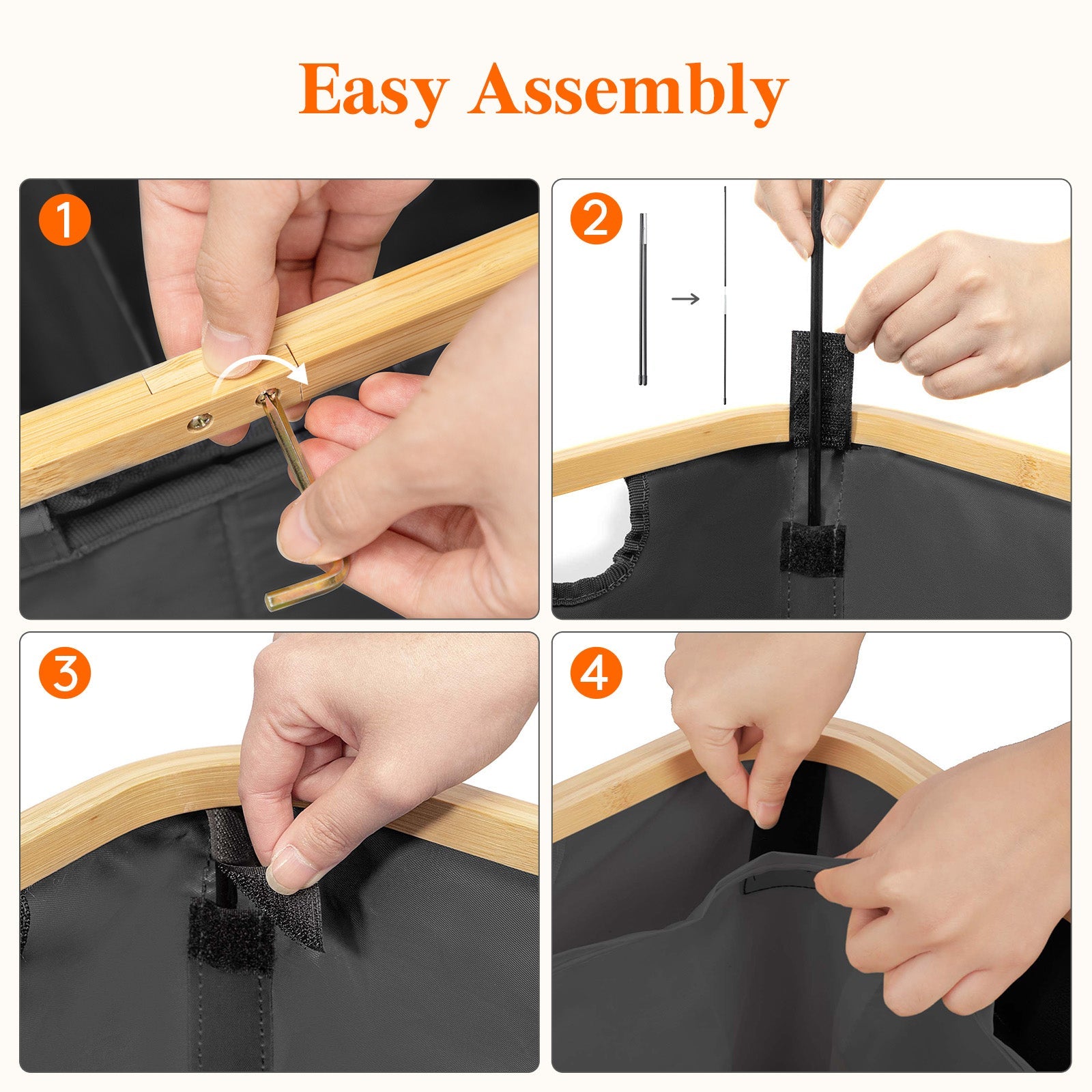 Easy Assembly

1

2

3

4