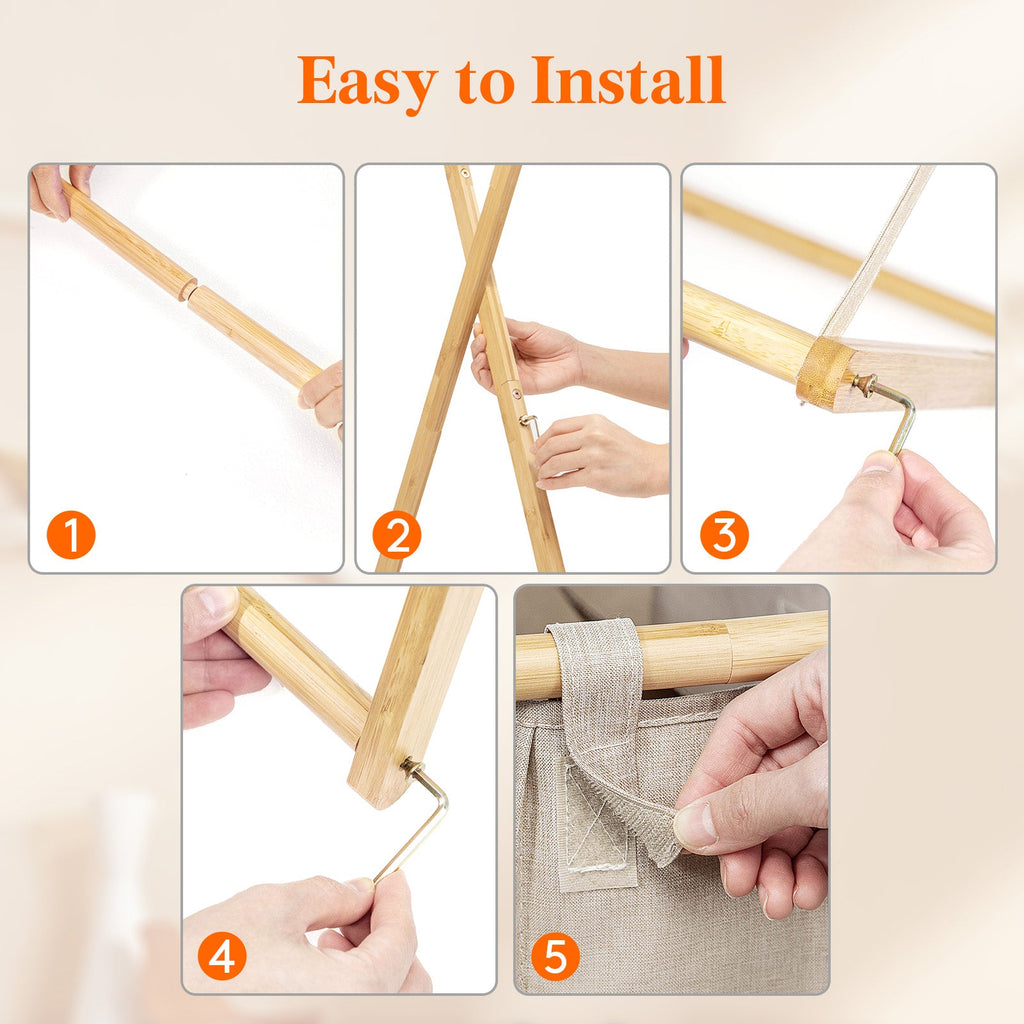 Easy to Install

1

2

3

4

5