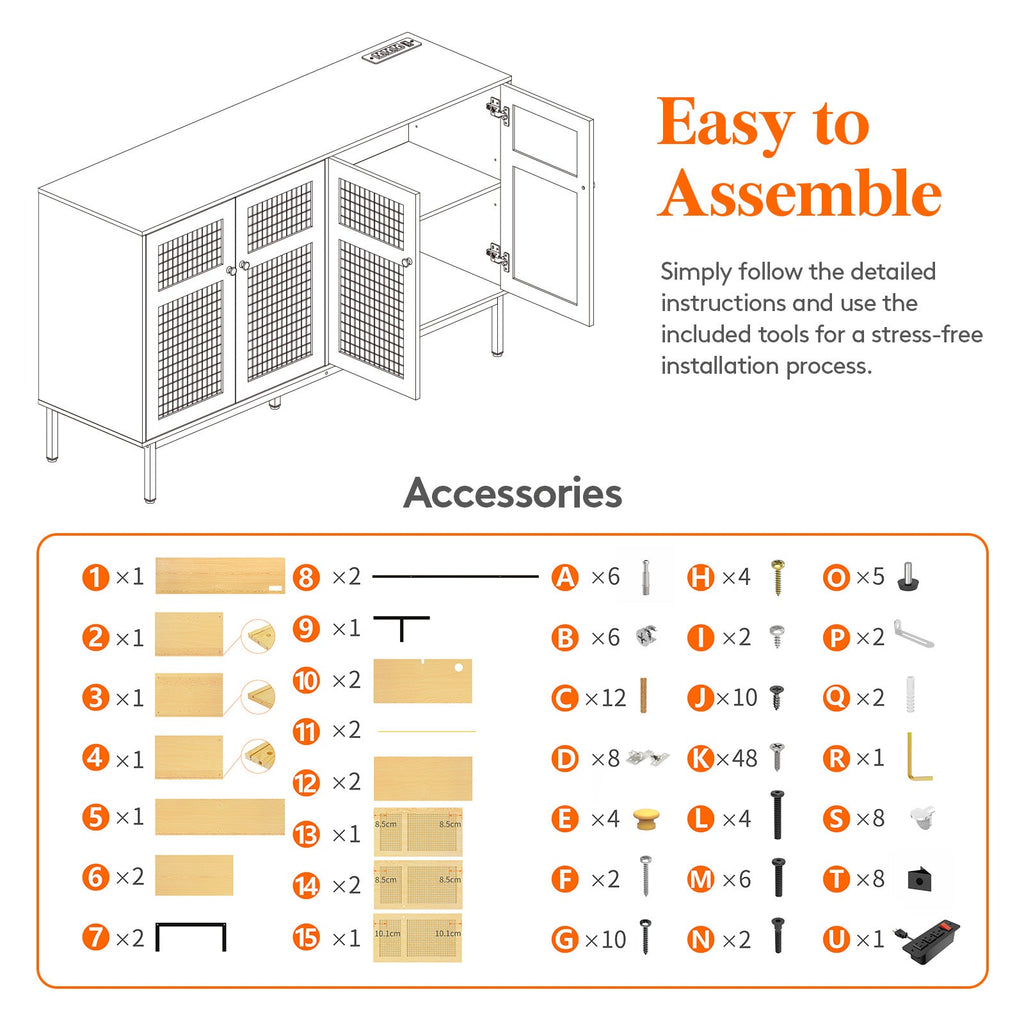 Easy to Assemble

Simply follow the detailed instructions and use the included tools for a stress-free installation process.

Accessories

1 ×1
2 ×1
3 ×1
4 ×1
5 ×1
6 ×2
7 ×2

8 ×2
9 ×1
10 ×2
11 ×2
12 ×2
13 ×1 8.5cm 8.5cm
14 ×2 8.5cm 8.5cm
15 ×1 10.1cm 10.1cm

A ×6
B ×6
C ×12
D ×8
E ×4
F ×2
G ×10

H ×4
I ×2
J ×10
K ×48
L ×4
M ×6
N ×2

O ×5
P ×2
Q ×2
R ×1
S ×8
T ×8
U ×1