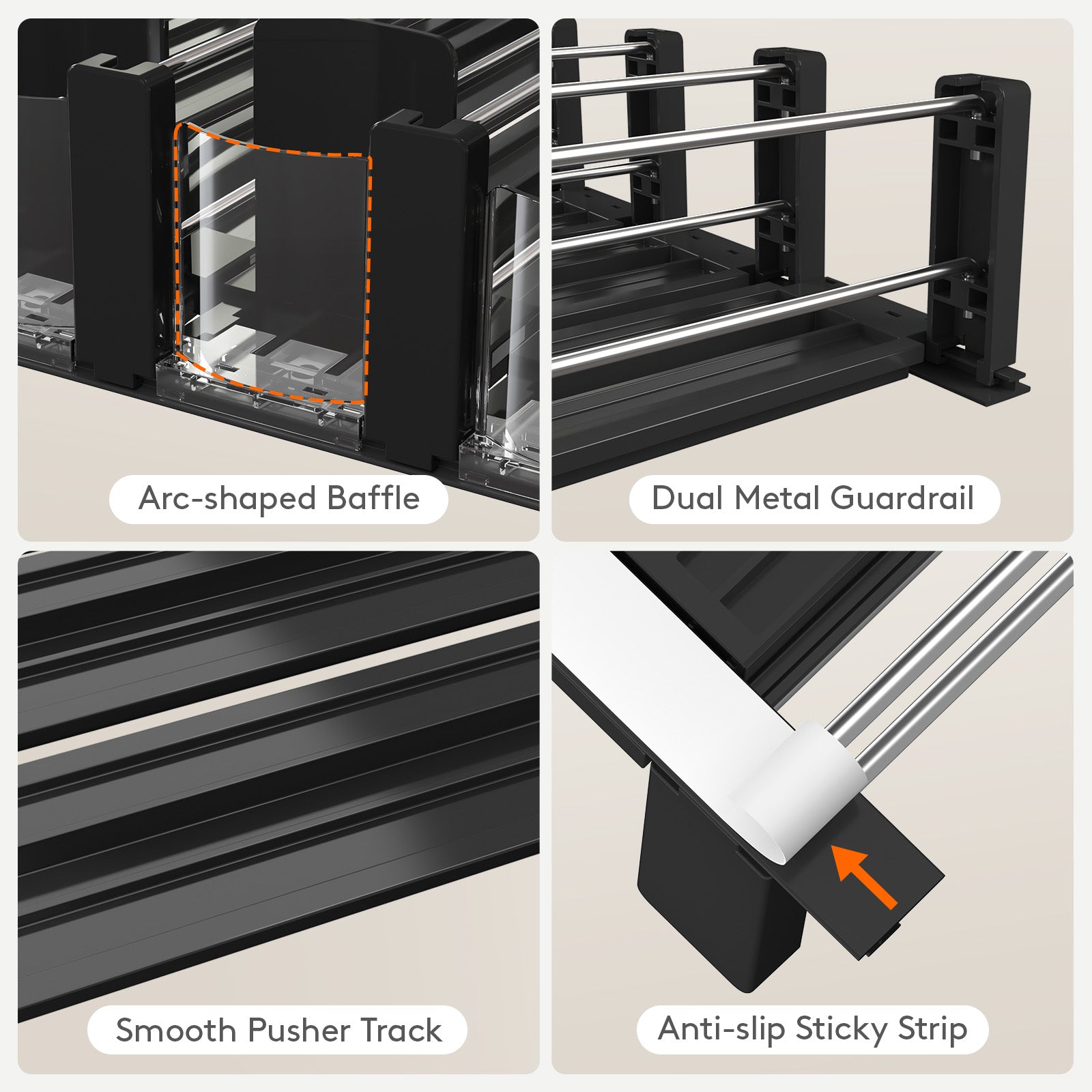 Arc-shaped Baffle

Dual Metal Guardrail

Smooth Pusher Track

Anti-slip Sticky Strip