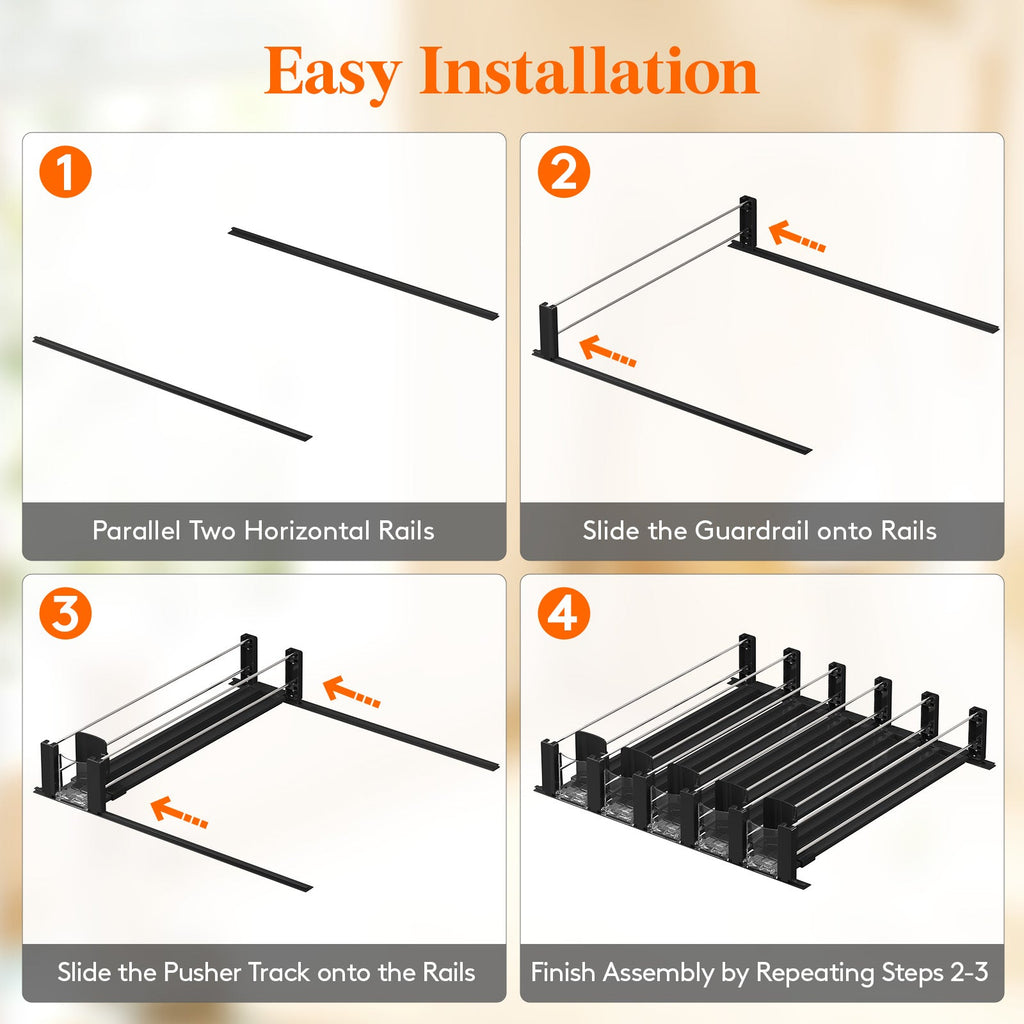 Easy Installation

1

Parallel Two Horizontal Rails

2

Slide the Guardrail onto Rails

3

Slide the Pusher Track onto the Rails

4

Finish Assembly by Repeating Steps 2-3