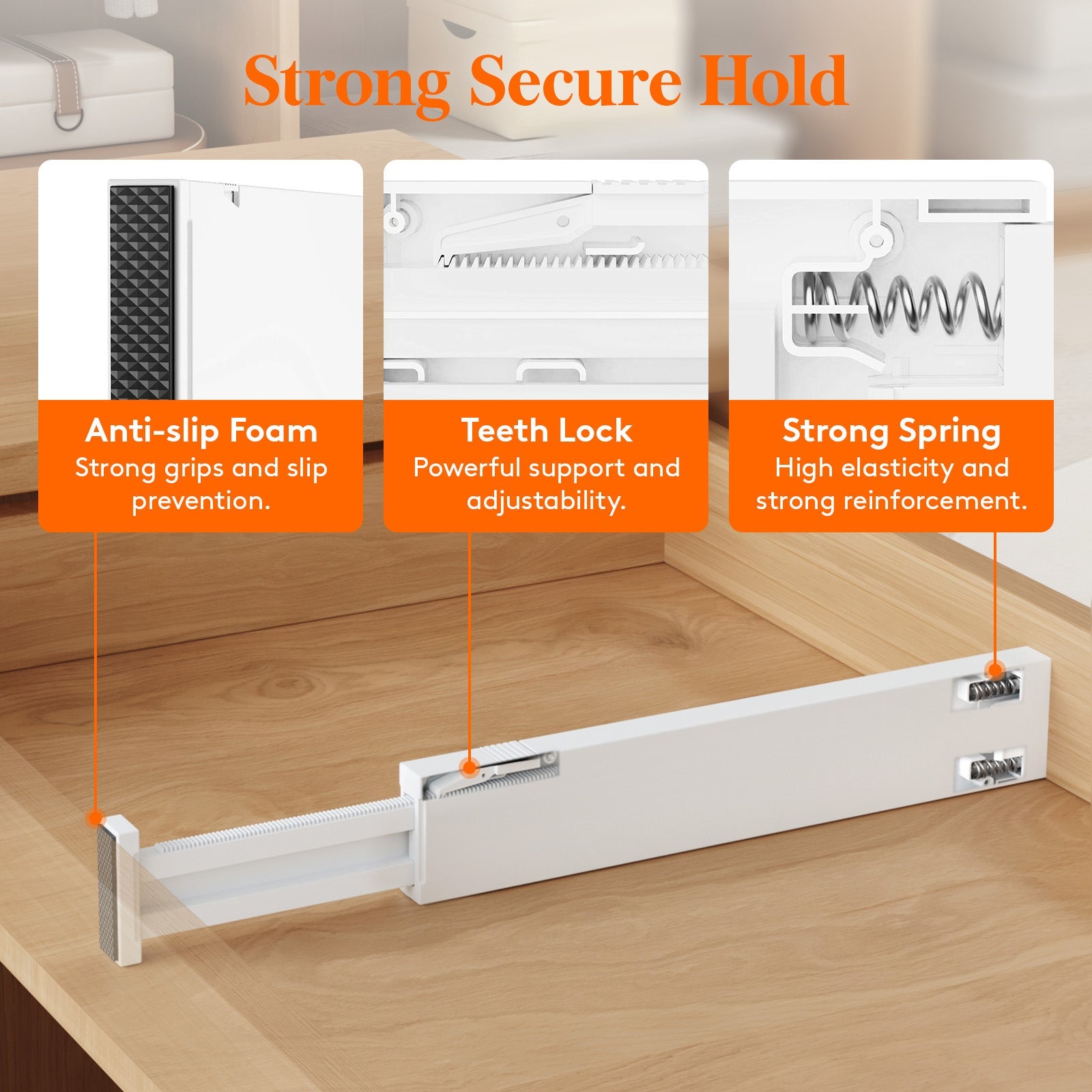 Strong Secure Hold

Anti-slip Foam
Strong grips and slip prevention.

Teeth Lock
Powerful support and adjustability.

Strong Spring
High elasticity and strong reinforcement.