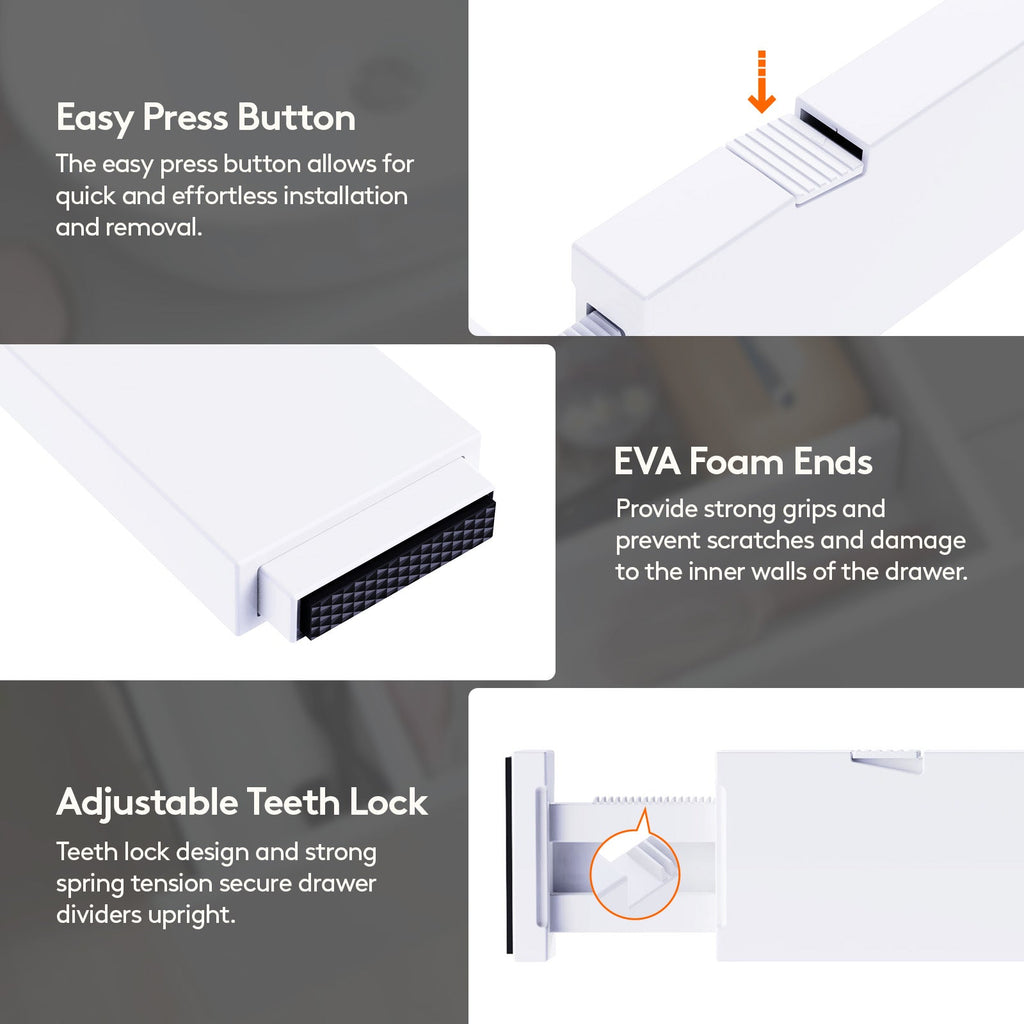 Easy Press Button

The easy press button allows for quick and effortless installation and removal.

EVA Foam Ends

Provide strong grips and prevent scratches and damage to the inner walls of the drawer.

Adjustable Teeth Lock

Teeth lock design and strong spring tension secure drawer dividers upright.