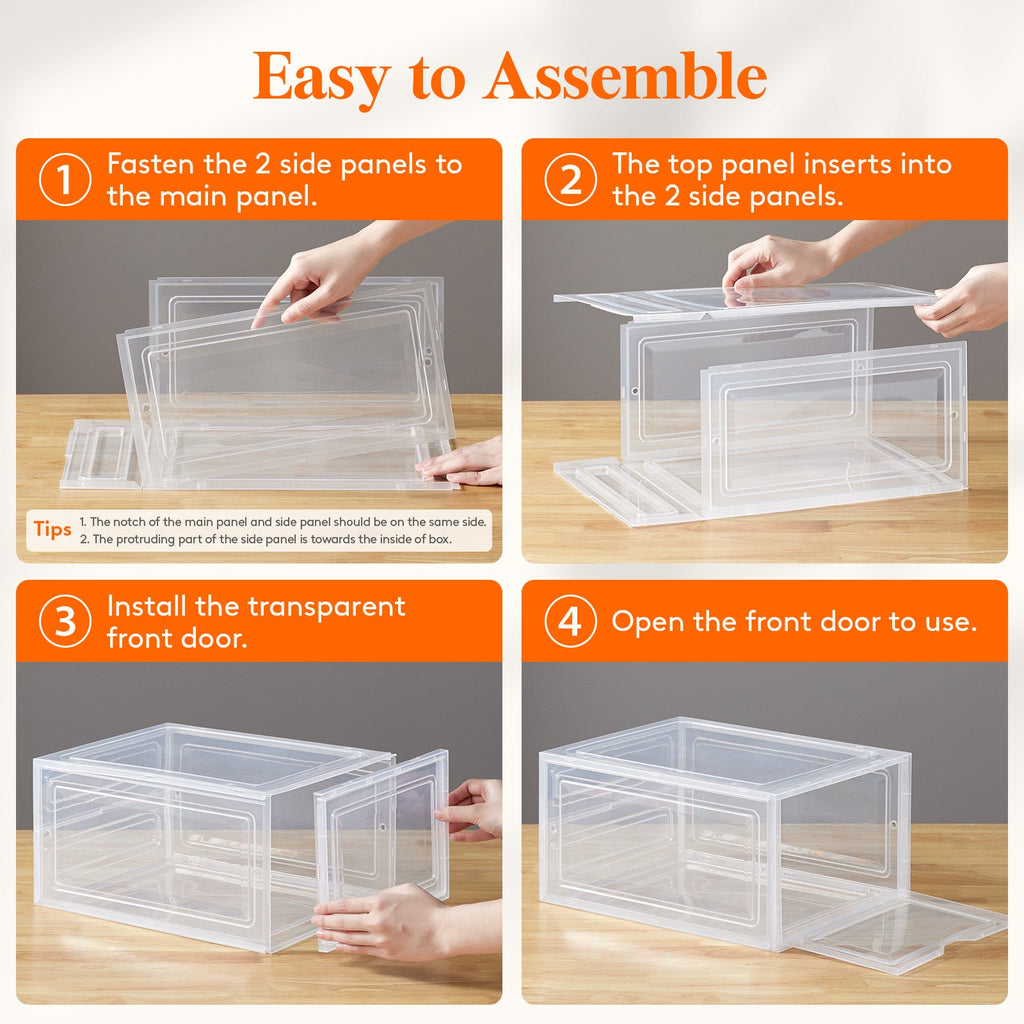 Easy to Assemble

1 Fasten the 2 side panels to the main panel.

Tips 1. The notch of the main panel and side panel should be on the same side.
2. The protruding part of the side panel is towards the inside of box.

2 The top panel inserts into the 2 side panels.

3 Install the transparent front door.

4 Open the front door to use.