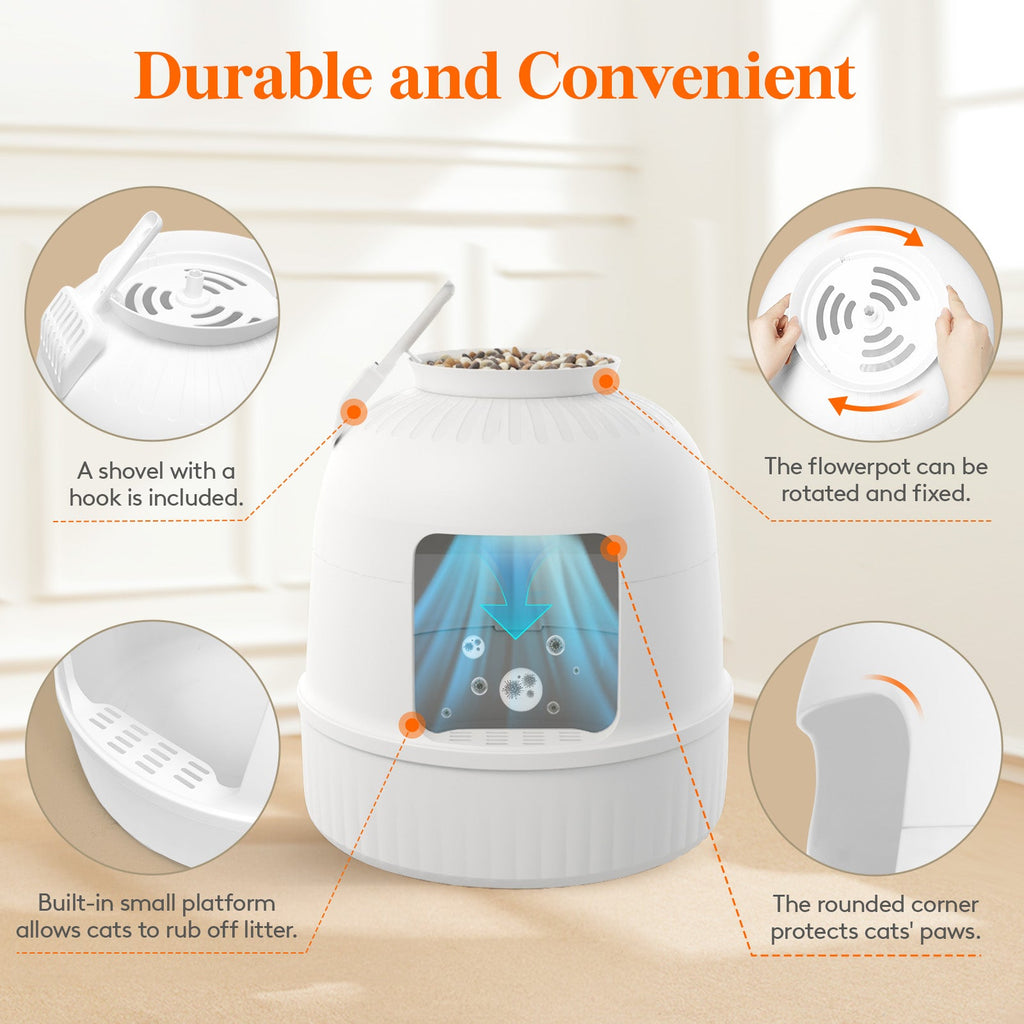 Durable and Convenient

A shovel with a hook is included.

The flowerpot can be rotated and fixed.

Built-in small platform allows cats to rub off litter.

The rounded corner protects cats' paws.