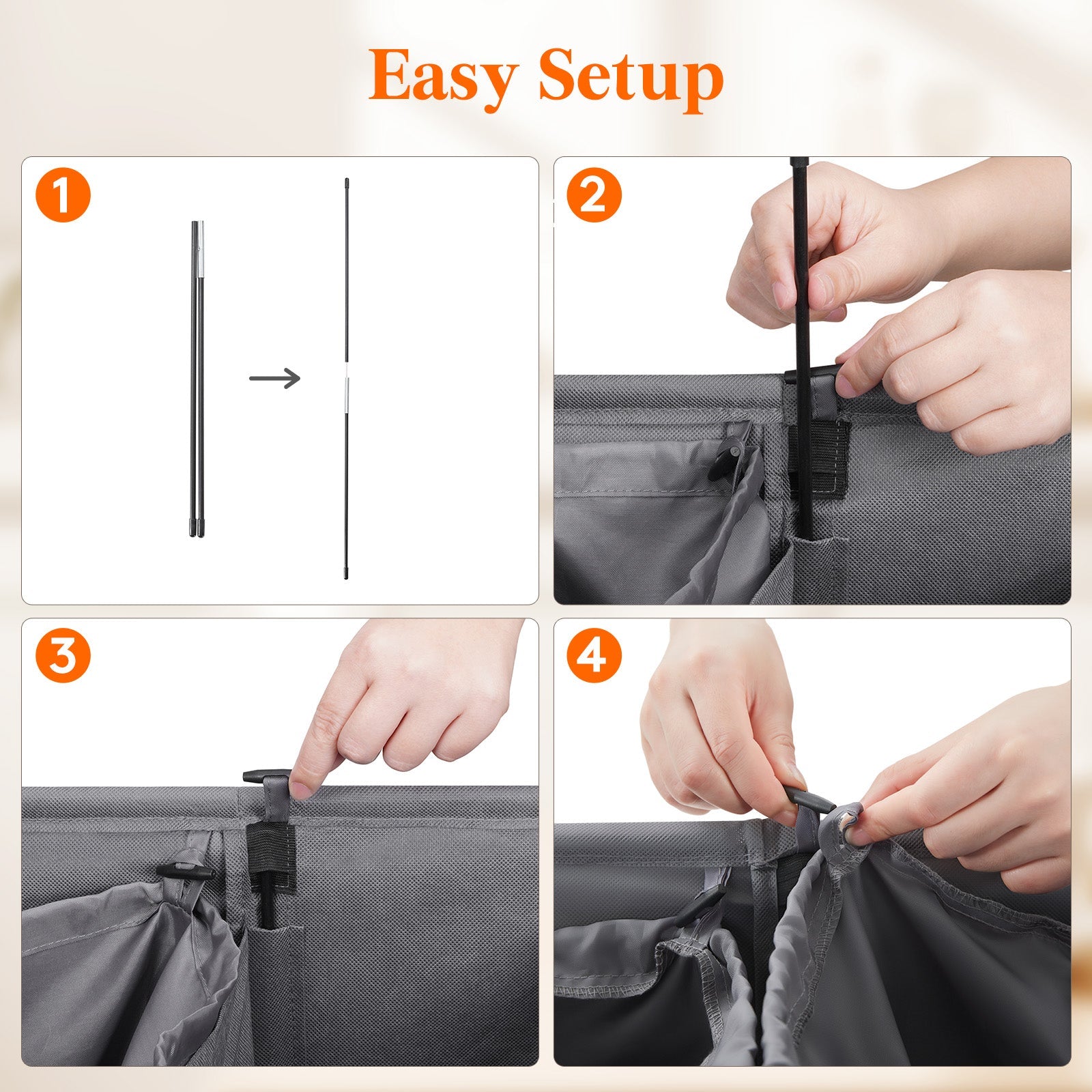 Easy Setup

1

2

3

4