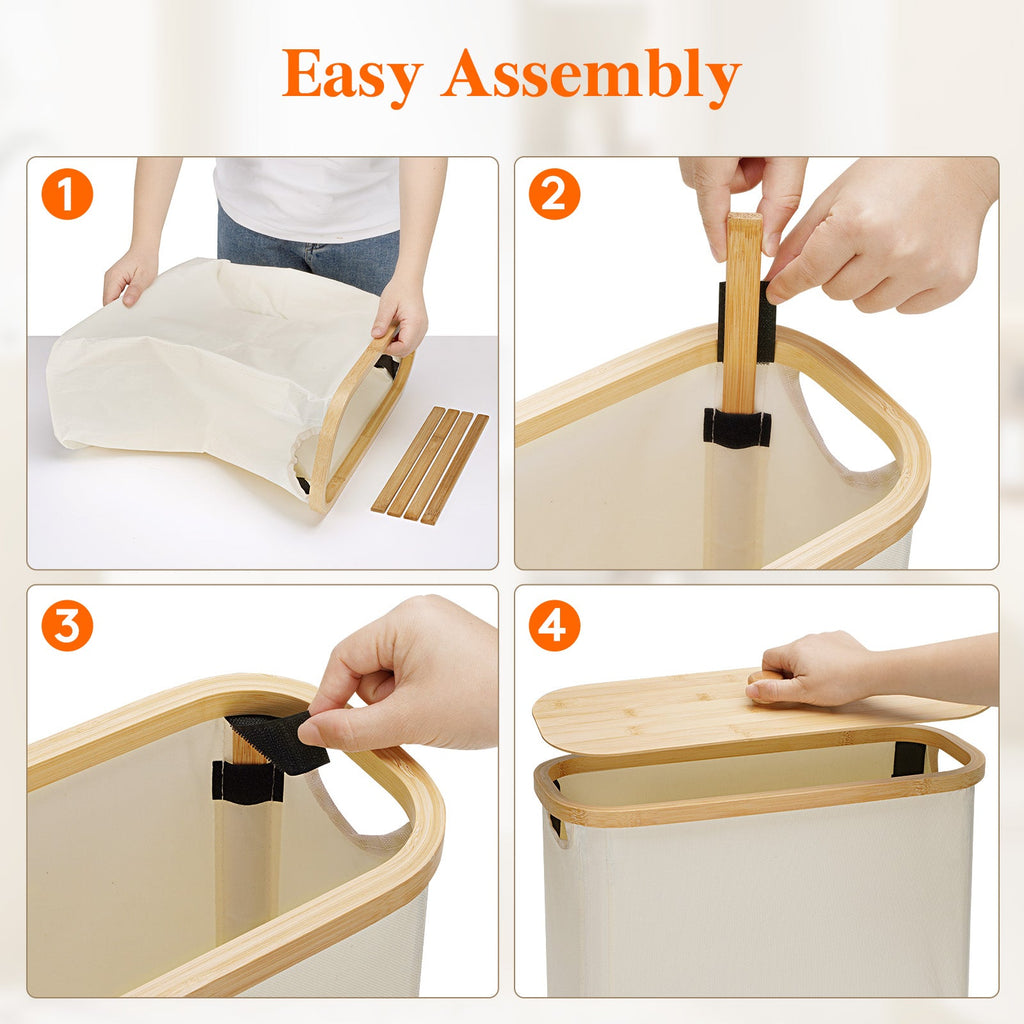 Easy Assembly

1

2

3

4