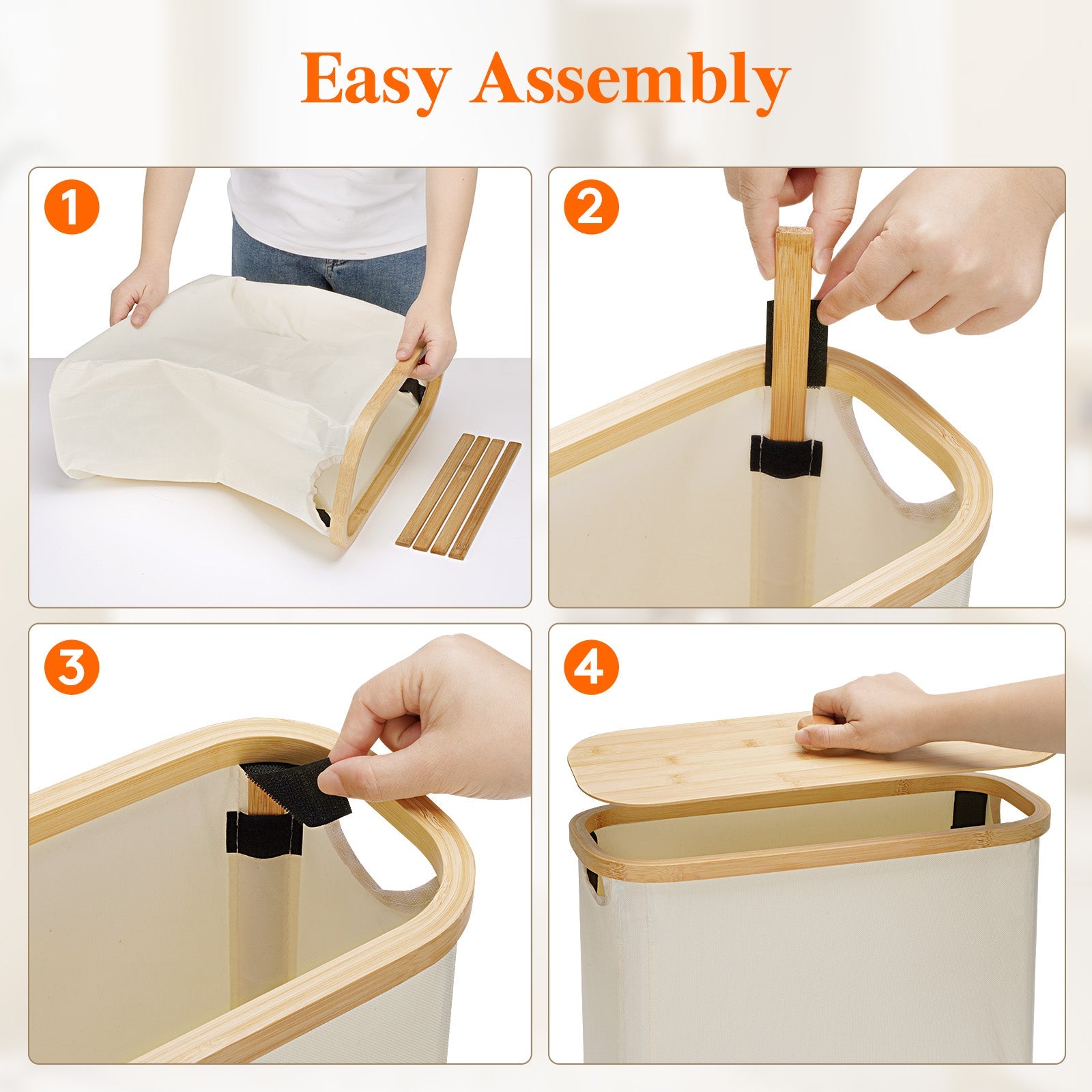 Easy Assembly

1

2

3

4