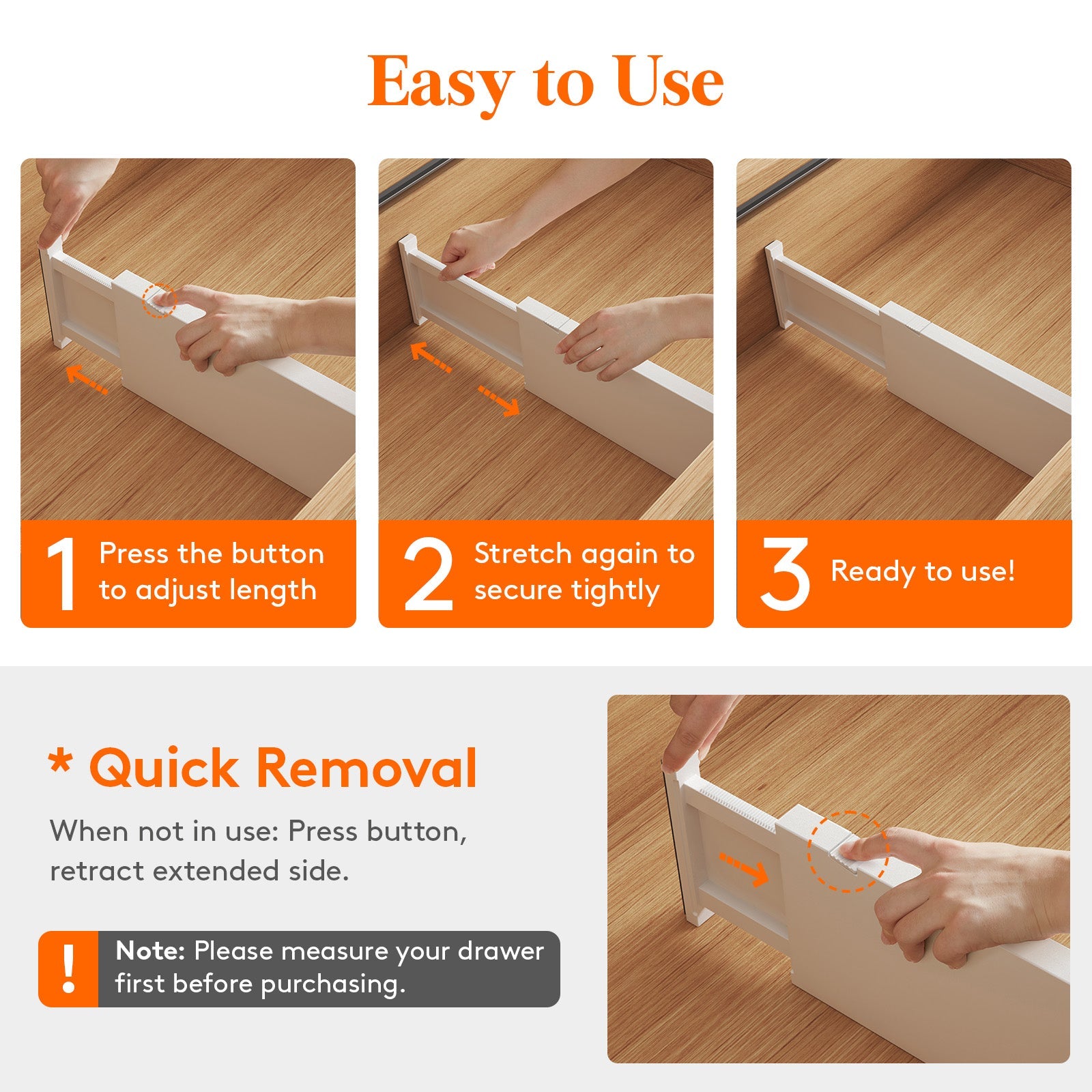 Easy to Use

1 Press the button to adjust length

2 Stretch again to secure tightly

3 Ready to use!

* Quick Removal

When not in use: Press button, retract extended side.

! Note: Please measure your drawer first before purchasing.