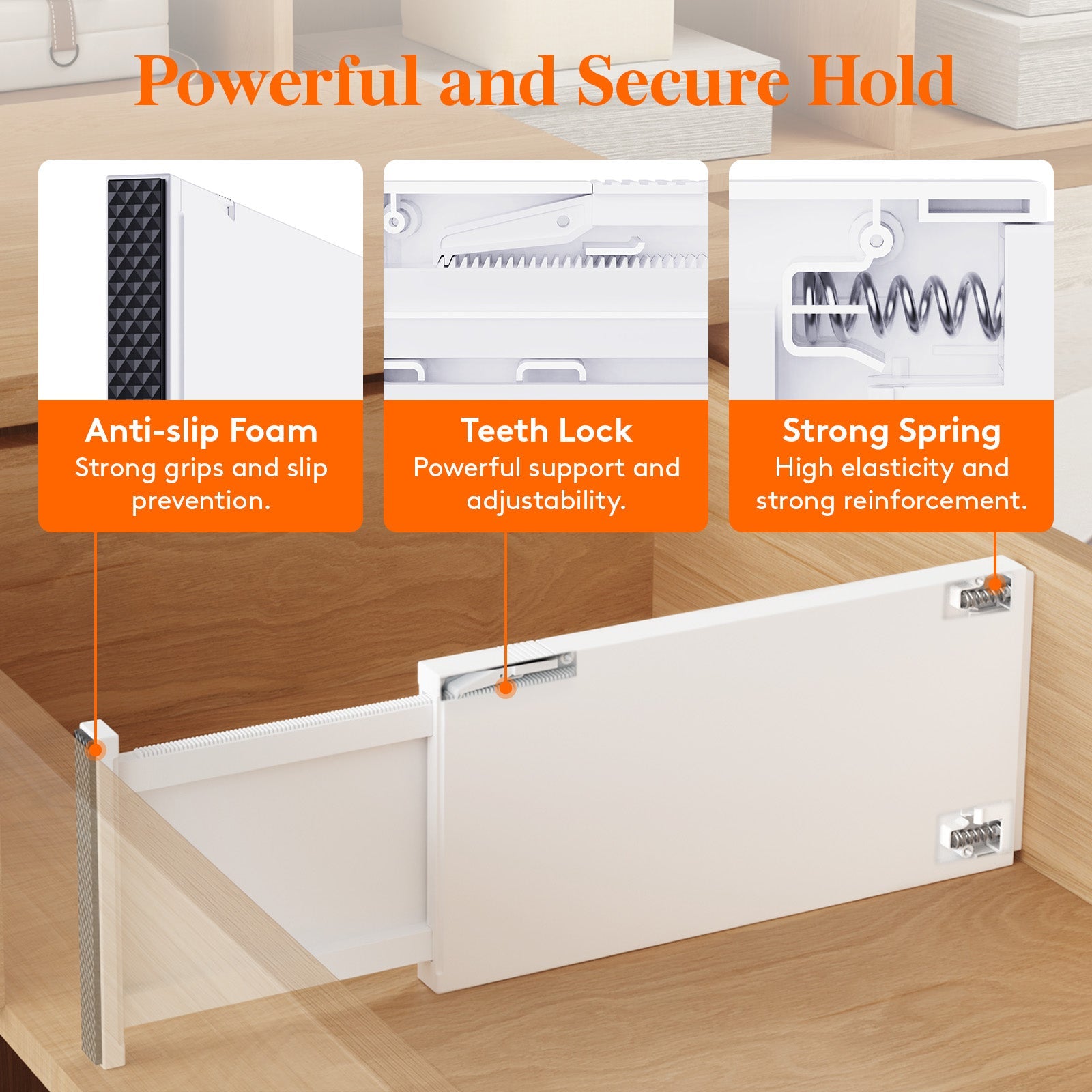 Powerful and Secure Hold

Anti-slip Foam
Strong grips and slip prevention.

Teeth Lock
Powerful support and adjustability.

Strong Spring
High elasticity and strong reinforcement.