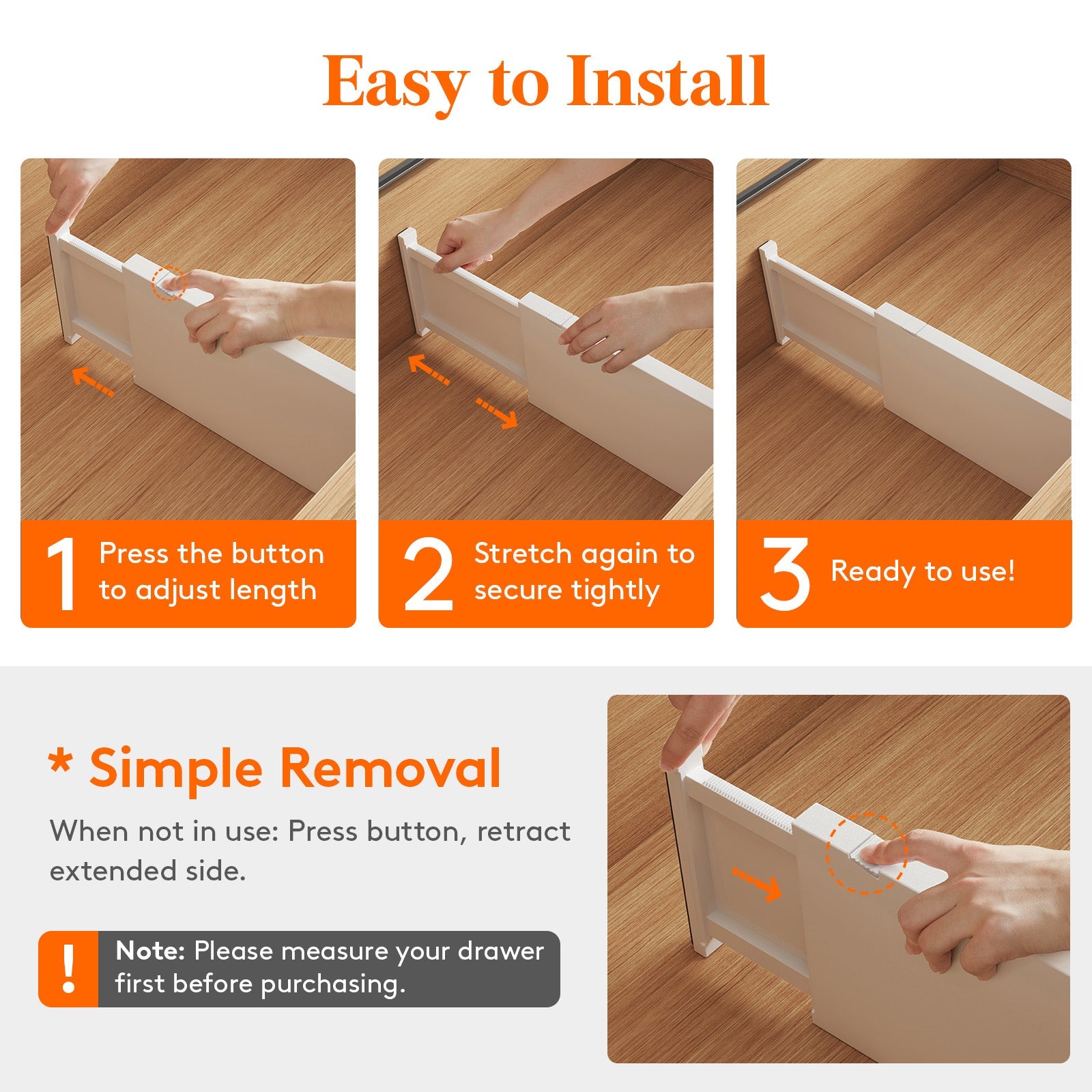 Easy to Install

1 Press the button to adjust length

2 Stretch again to secure tightly

3 Ready to use!

* Simple Removal

When not in use: Press button, retract extended side.

! Note: Please measure your drawer first before purchasing.