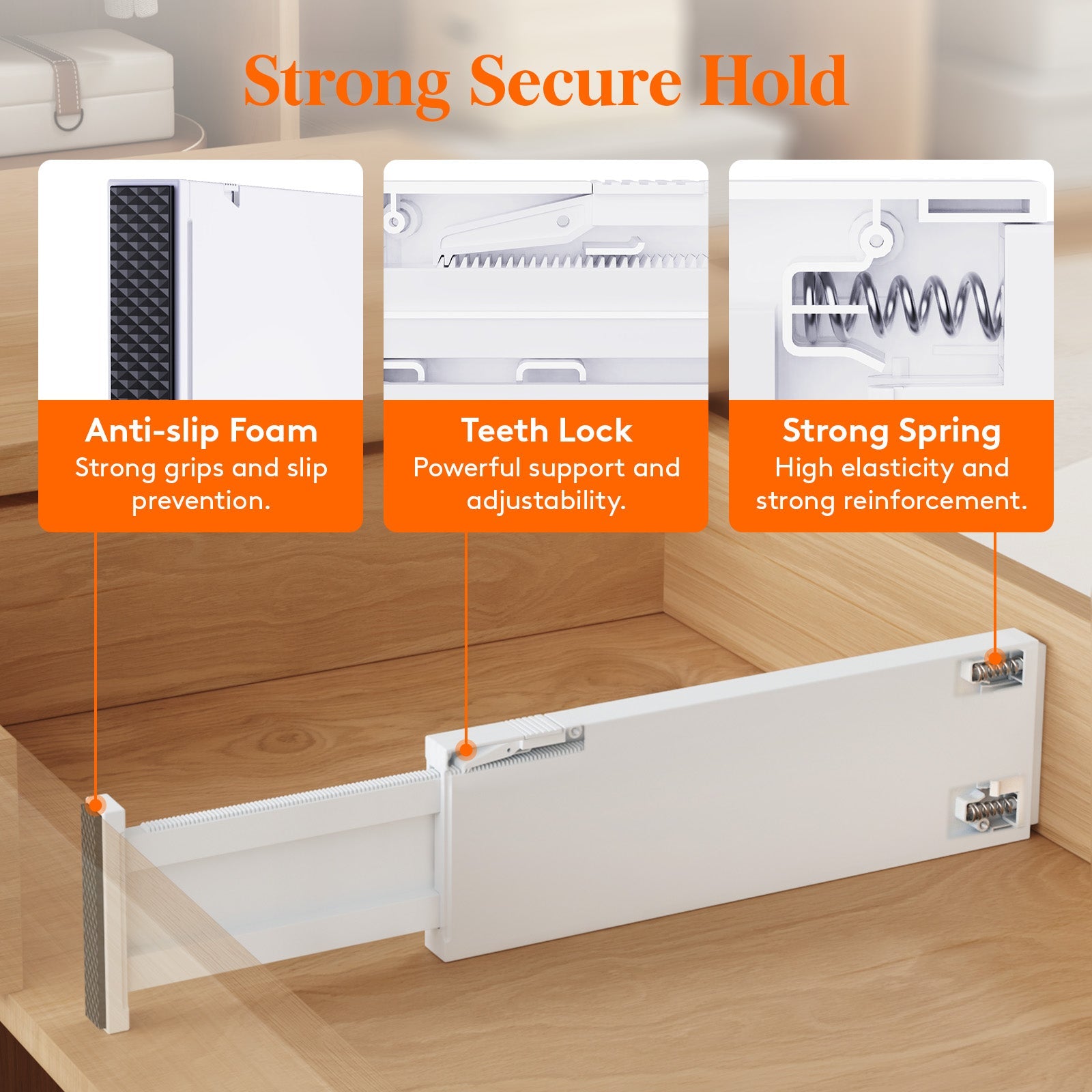 Strong Secure Hold

Anti-slip Foam
Strong grips and slip prevention.

Teeth Lock
Powerful support and adjustability.

Strong Spring
High elasticity and strong reinforcement.