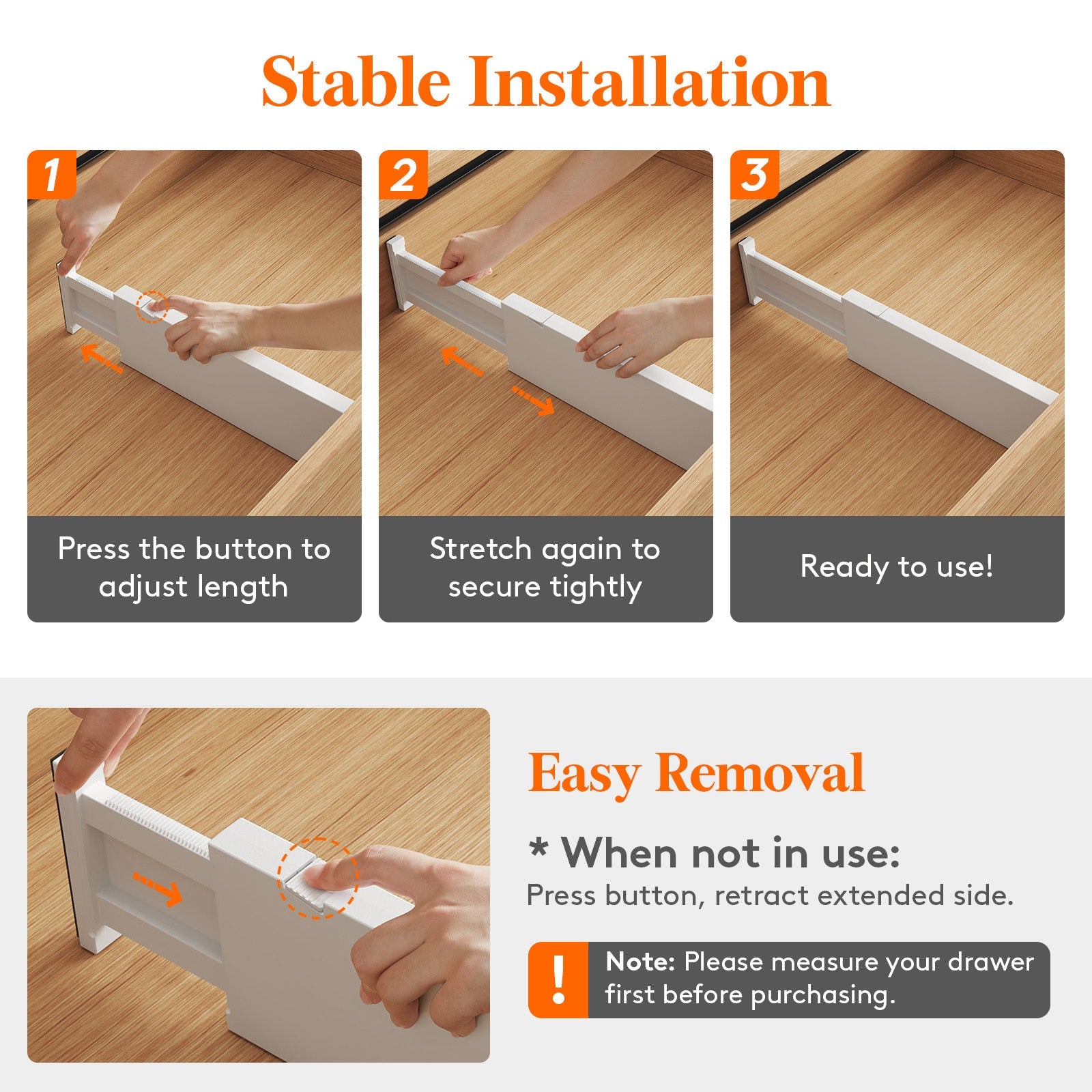 Stable Installation

1

Press the button to adjust length

2

Stretch again to secure tightly

3

Ready to use!

Easy Removal

* When not in use:

Press button, retract extended side.

!

Note: Please measure your drawer first before purchasing.