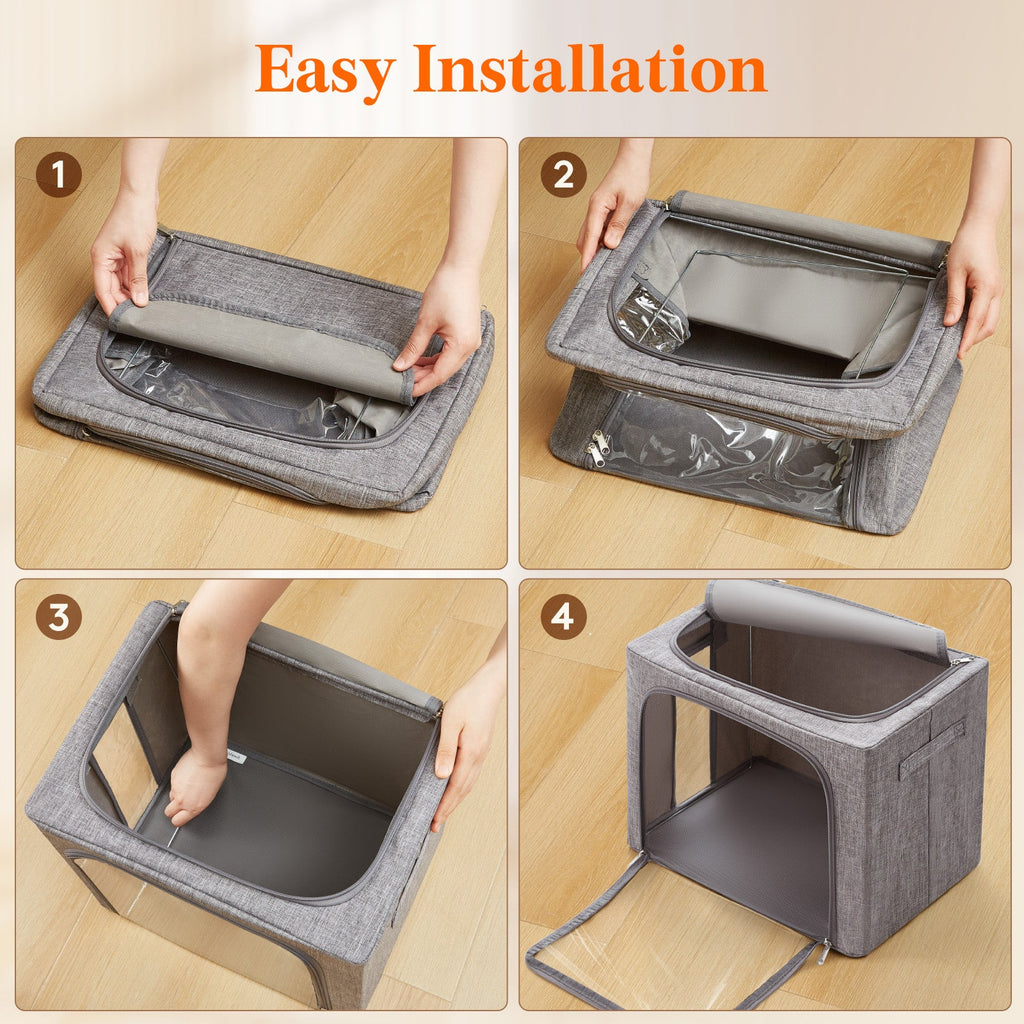 Easy Installation

1

2

3

4