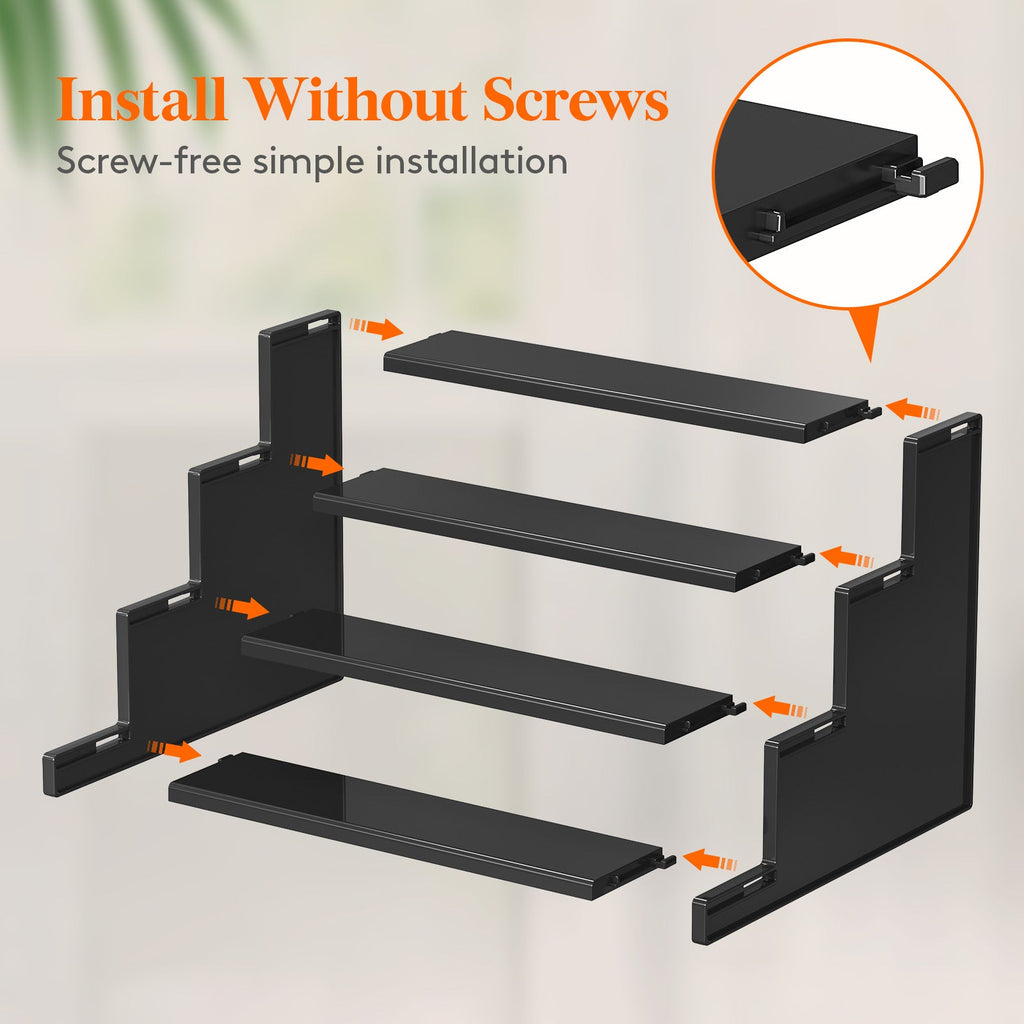 Install Without Screws

Screw-free simple installation