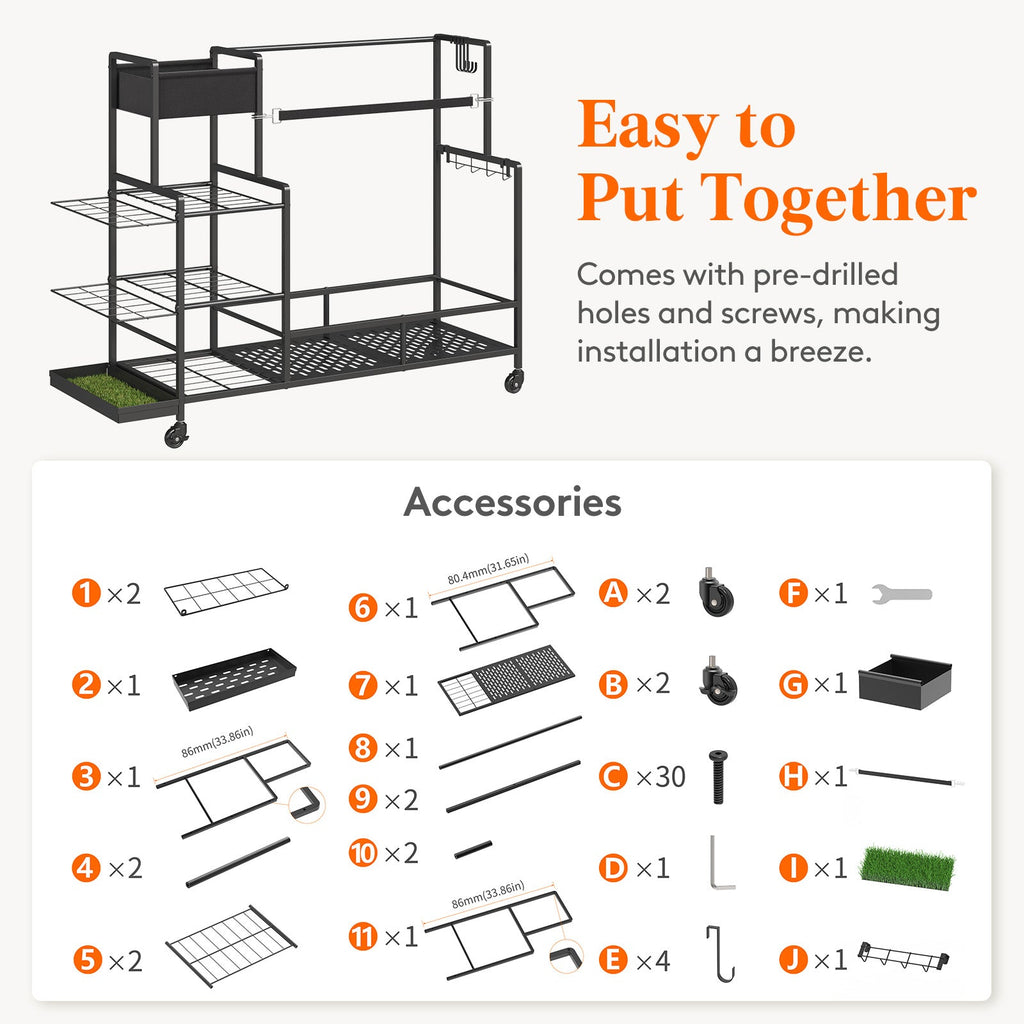 Easy to Put Together

Comes with pre-drilled holes and screws, making installation a breeze.

Accessories

1 ×2
2 ×1
3 ×1 86mm(33.86in)
4 ×2
5 ×2
6 ×1 80.4mm(31.65in)
7 ×1
8 ×1
9 ×2
10 ×2
11 ×1 86mm(33.86in)
A ×2
B ×2
C ×30
D ×1
E ×4
F ×1
G ×1
H ×1
I ×1
J ×1