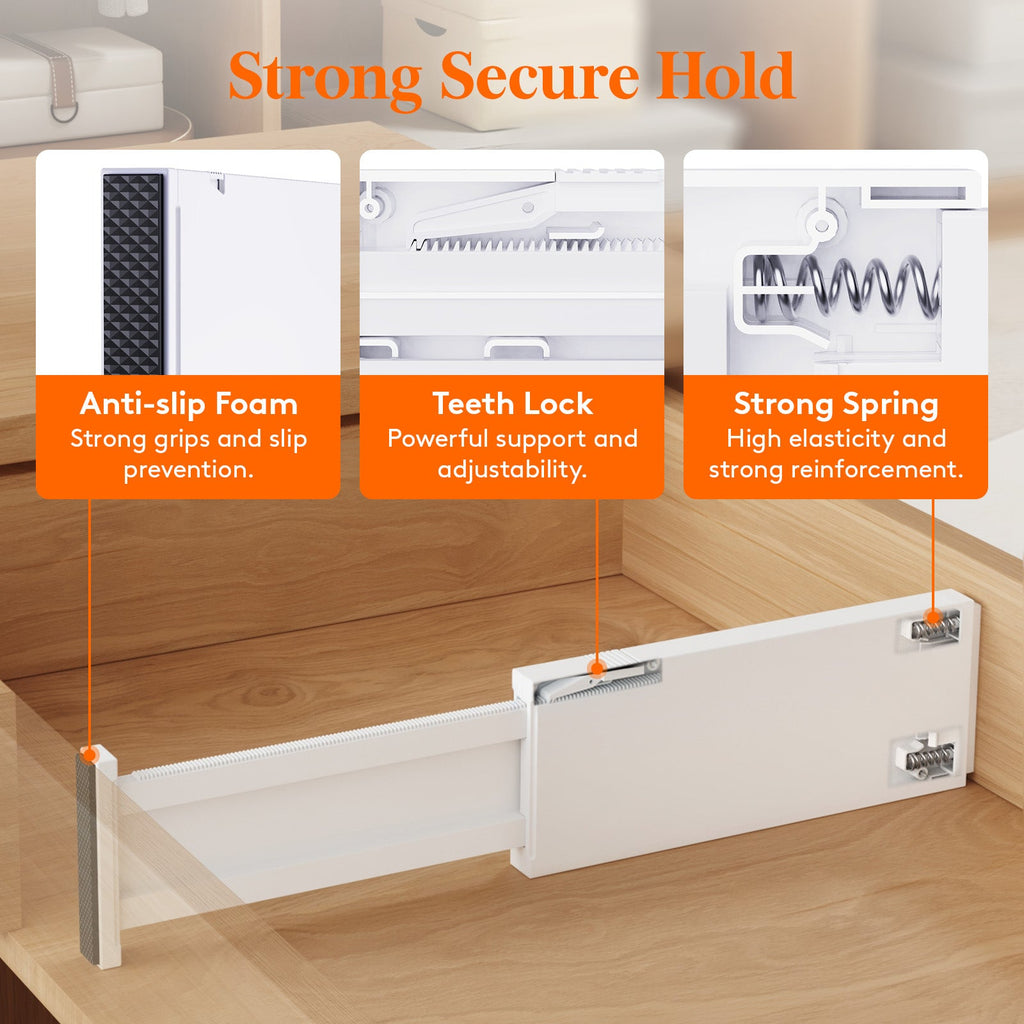 Strong Secure Hold

Anti-slip Foam
Strong grips and slip prevention.

Teeth Lock
Powerful support and adjustability.

Strong Spring
High elasticity and strong reinforcement.