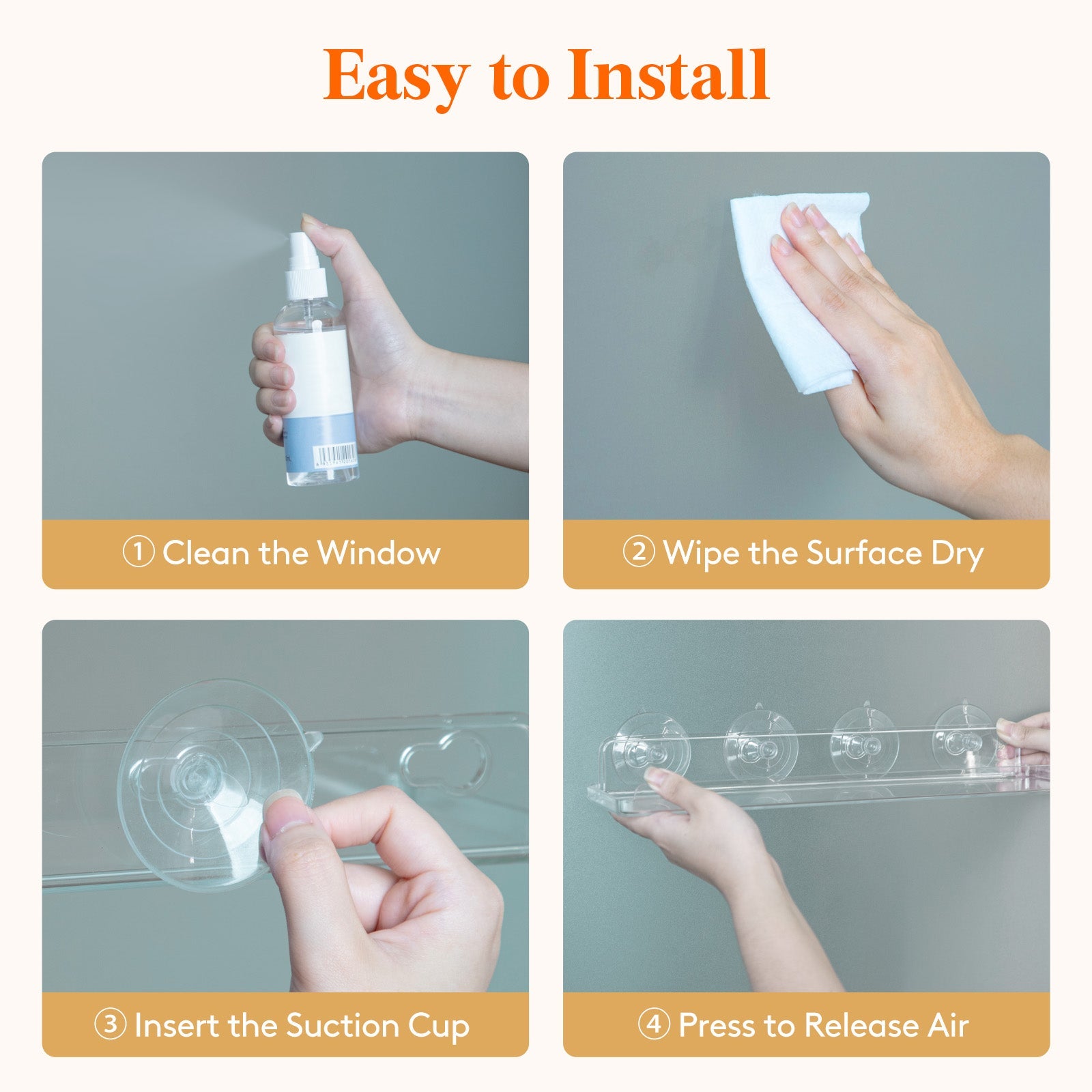 Easy to Install

① Clean the Window

② Wipe the Surface Dry

③ Insert the Suction Cup

④ Press to Release Air