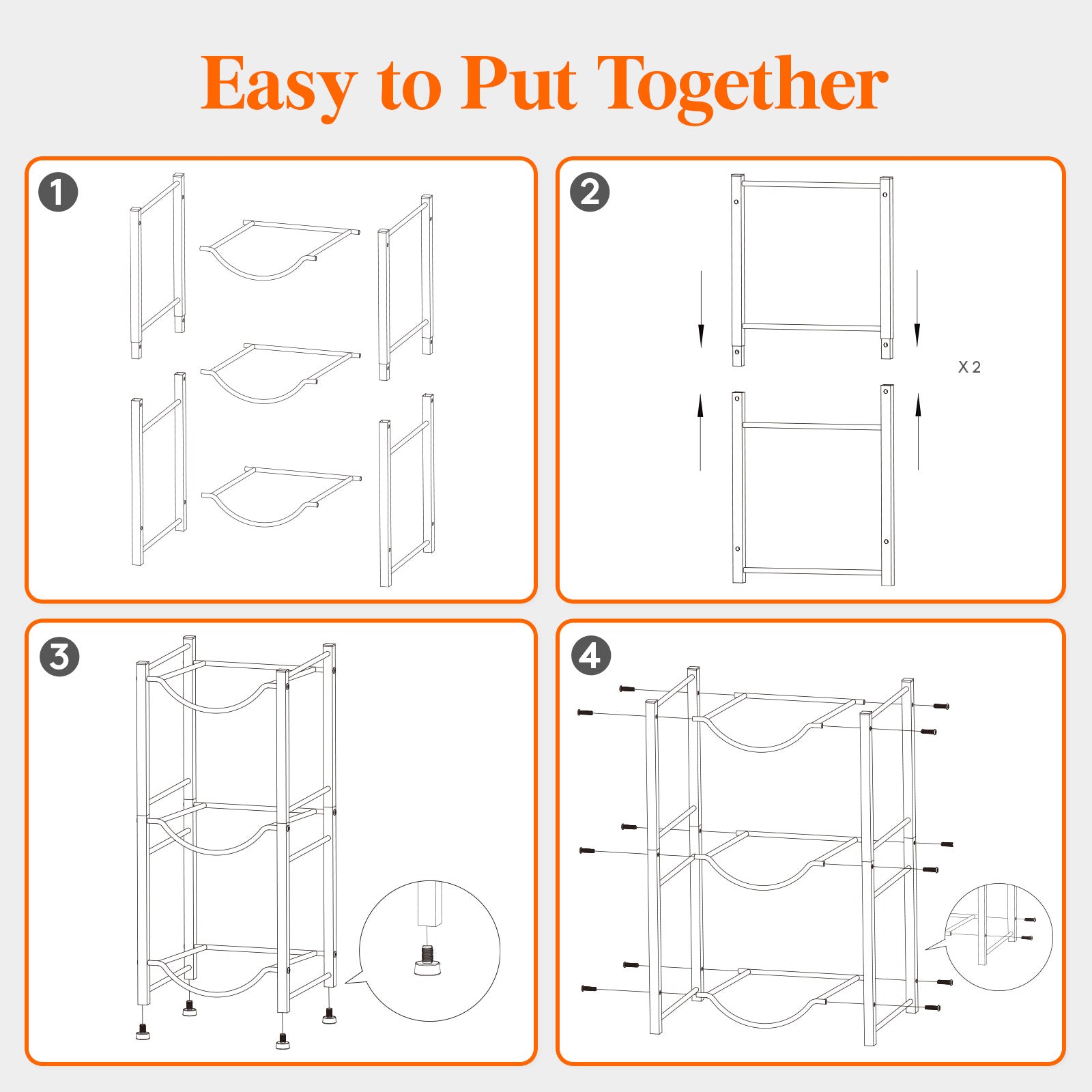 Easy to Put Together

1

2

X 2

3

4