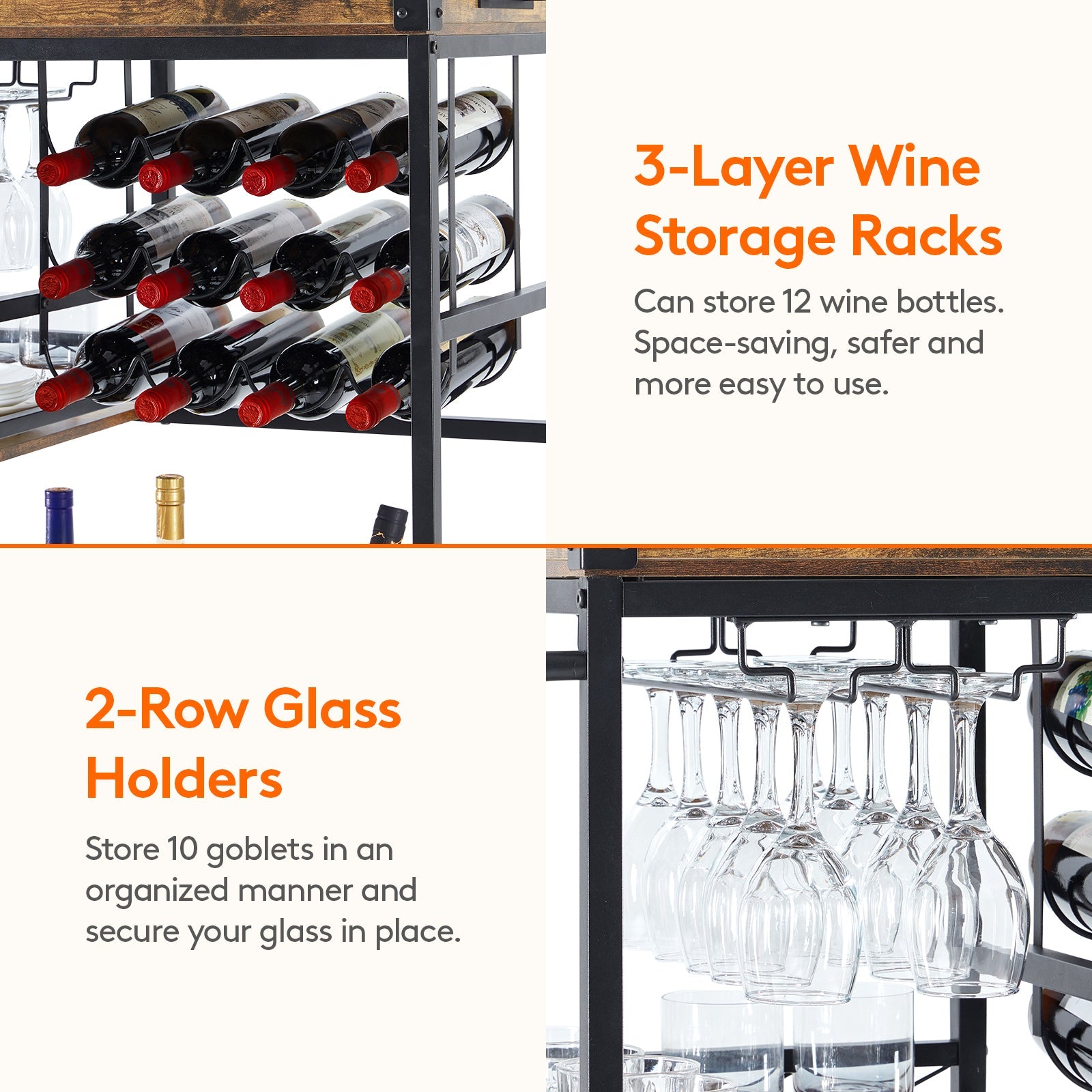 3-Layer Wine Storage Racks

Can store 12 wine bottles. Space-saving, safer and more easy to use.

2-Row Glass Holders

Store 10 goblets in an organized manner and secure your glass in place.