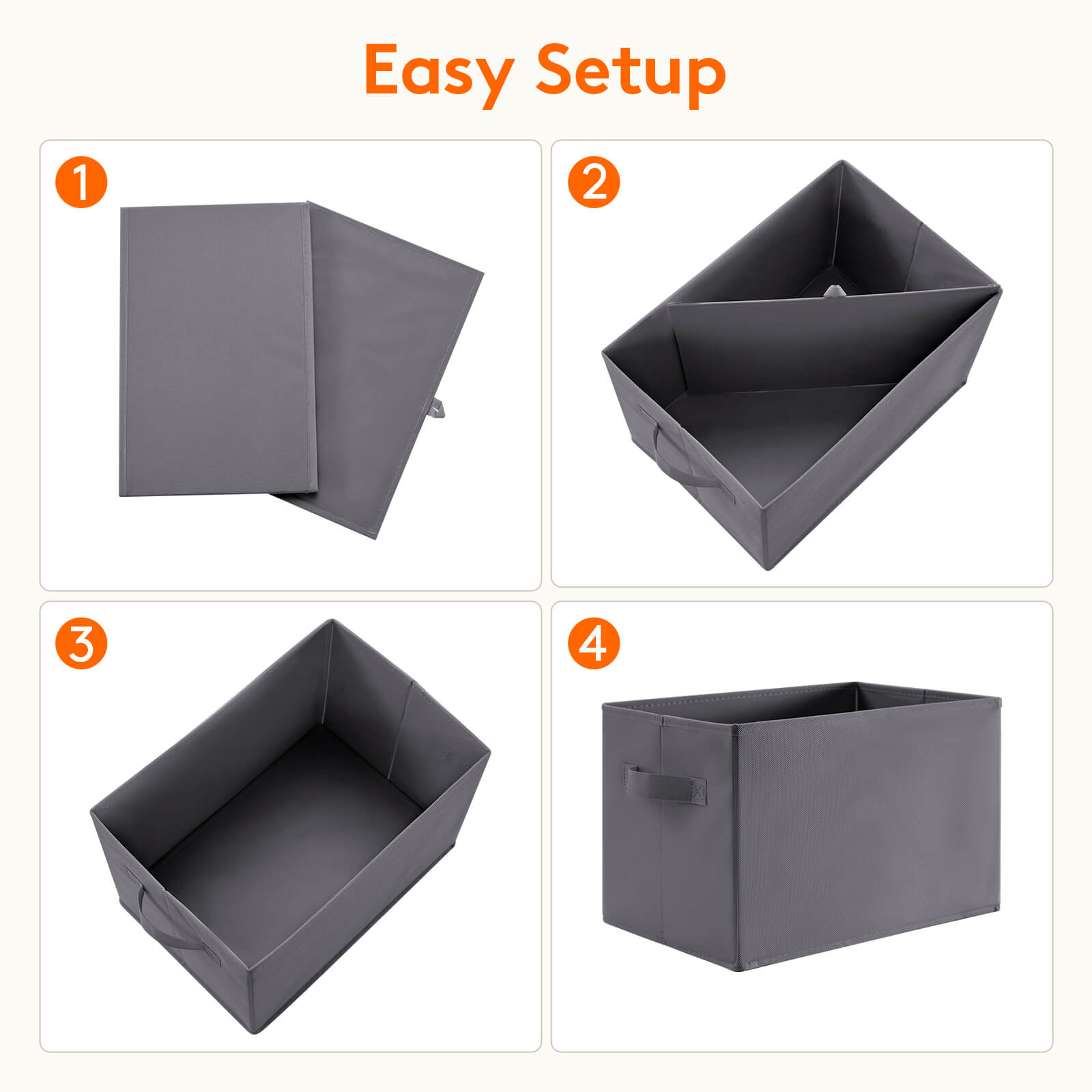 Easy Setup

1

2

3

4