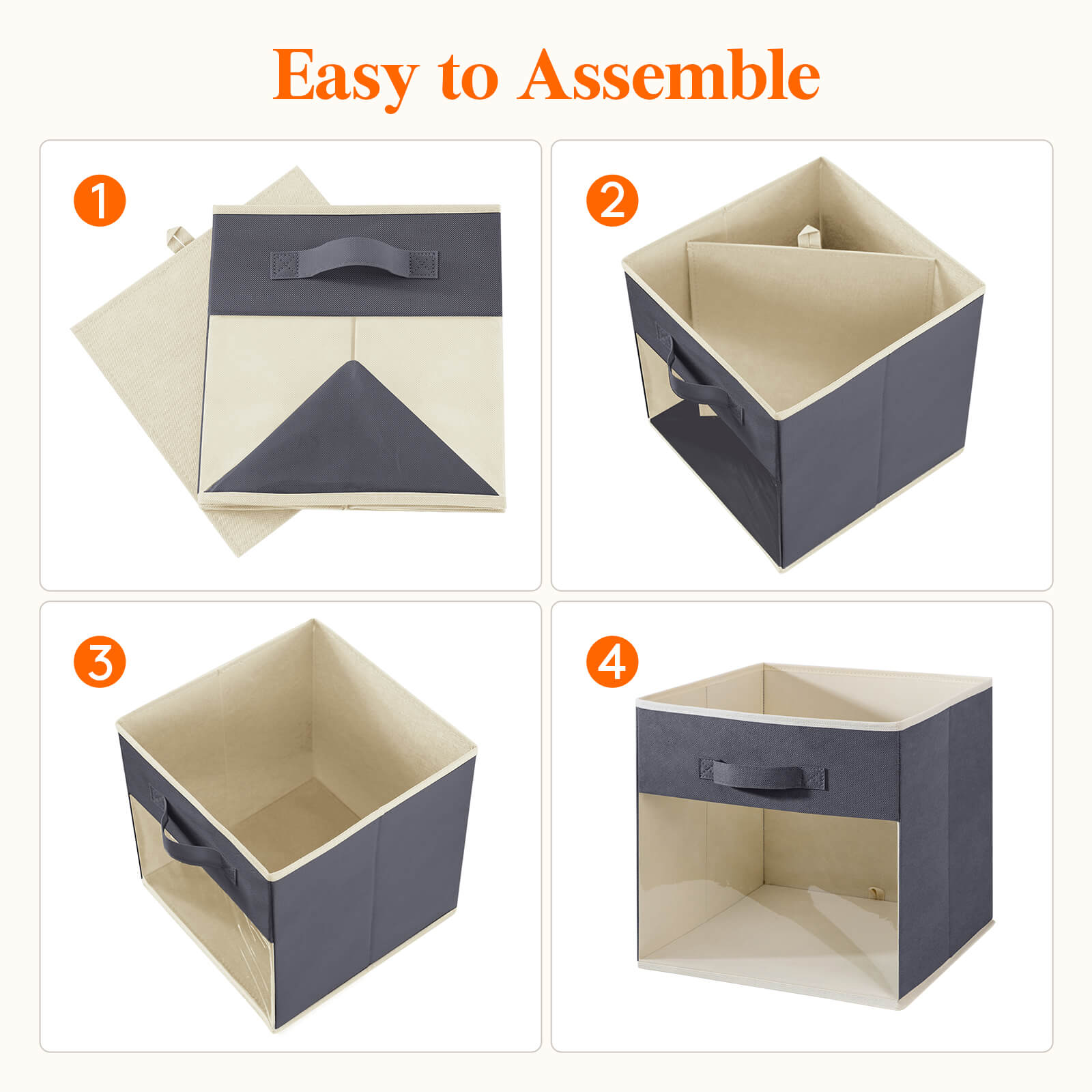 Easy to Assemble

1

2

3

4