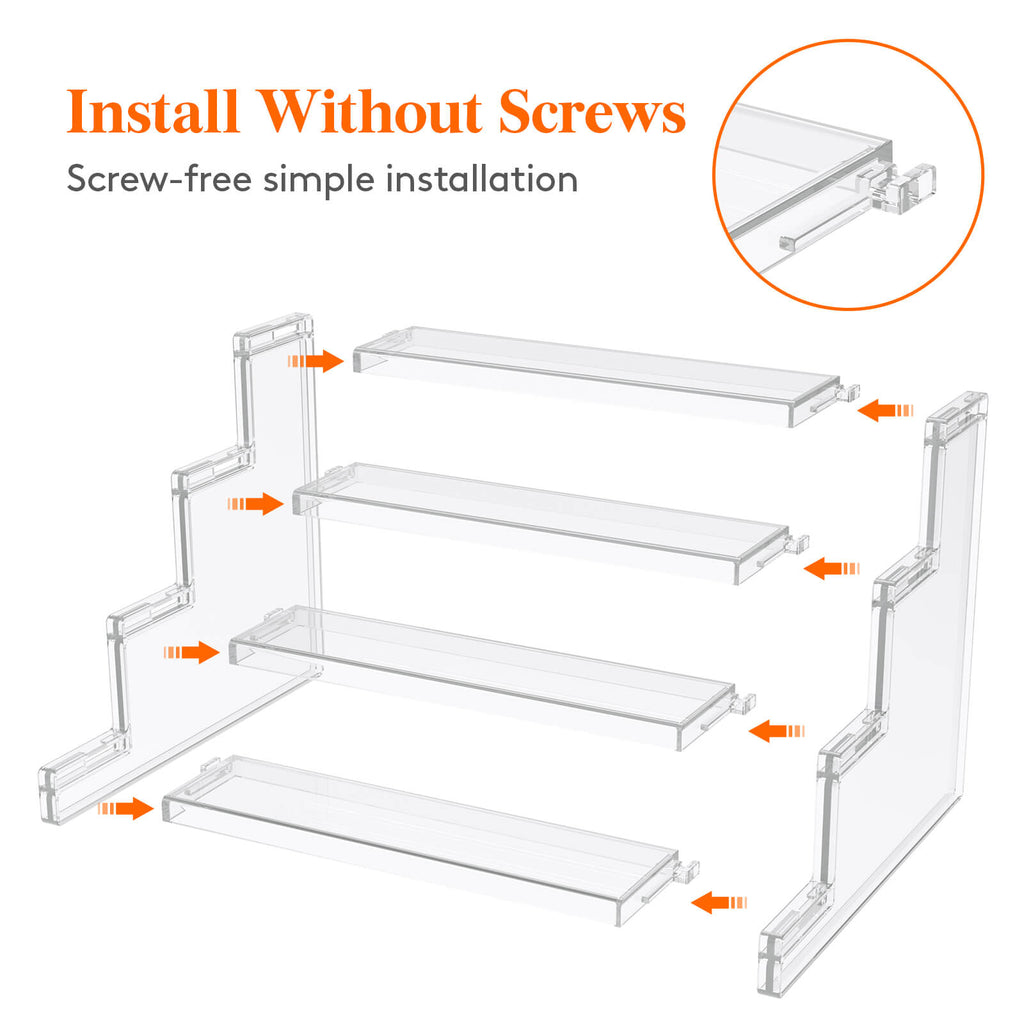 Install Without Screws

Screw-free simple installation