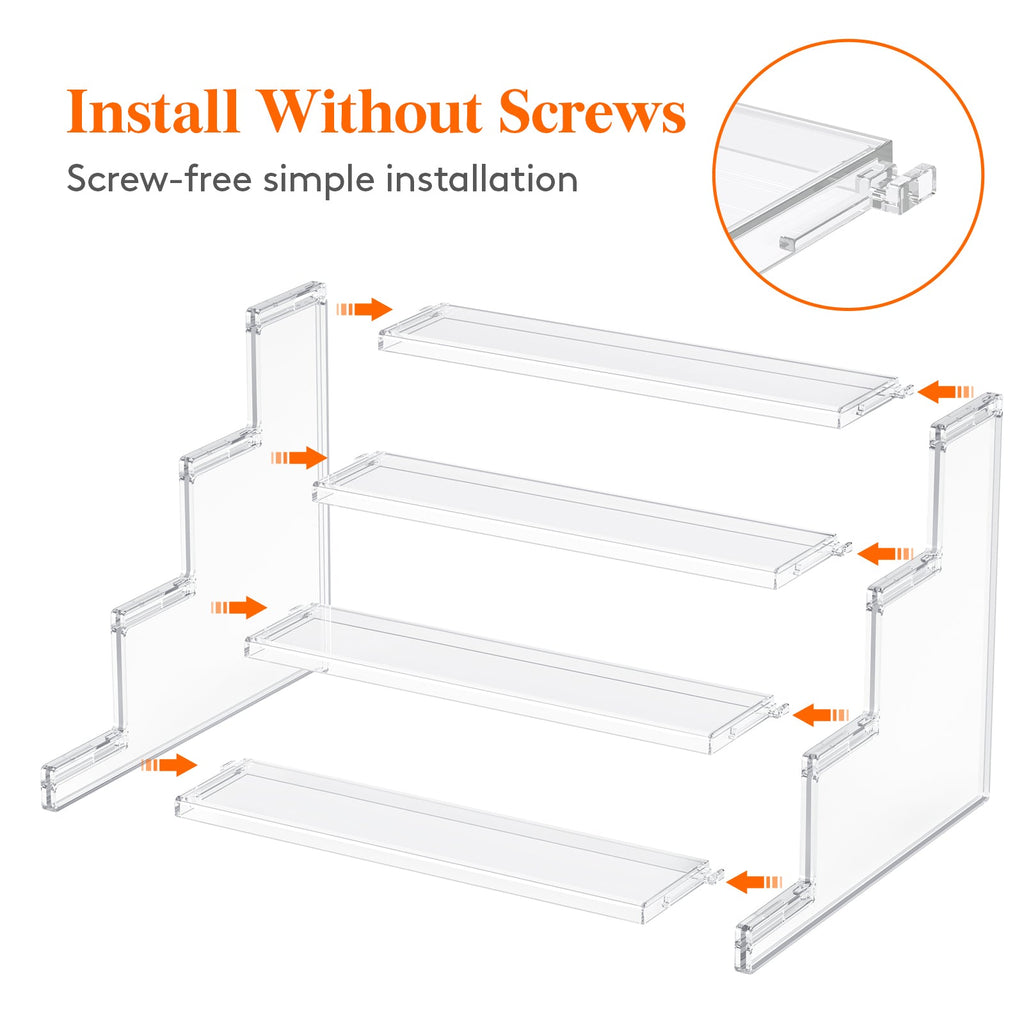 Install Without Screws

Screw-free simple installation