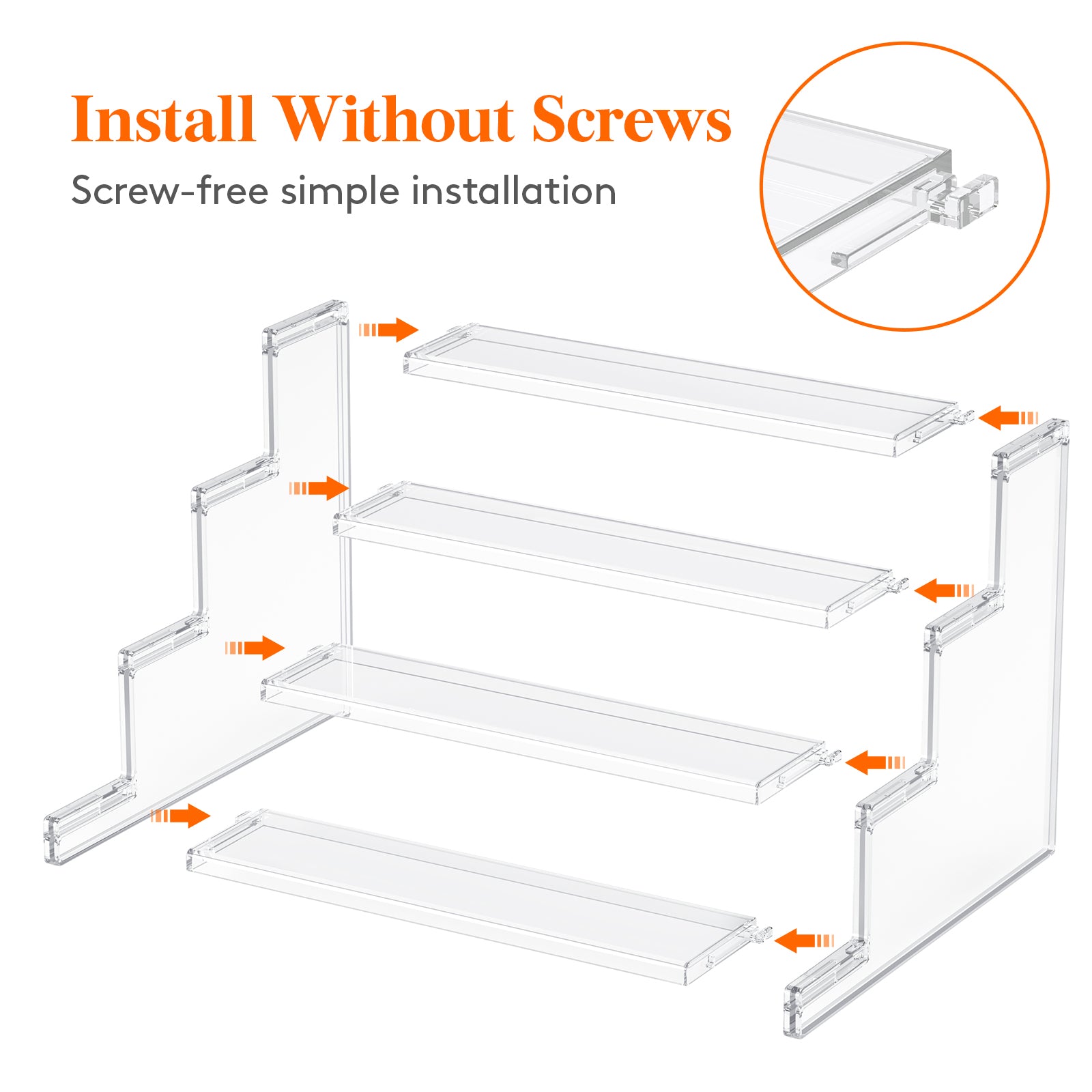 Install Without Screws

Screw-free simple installation