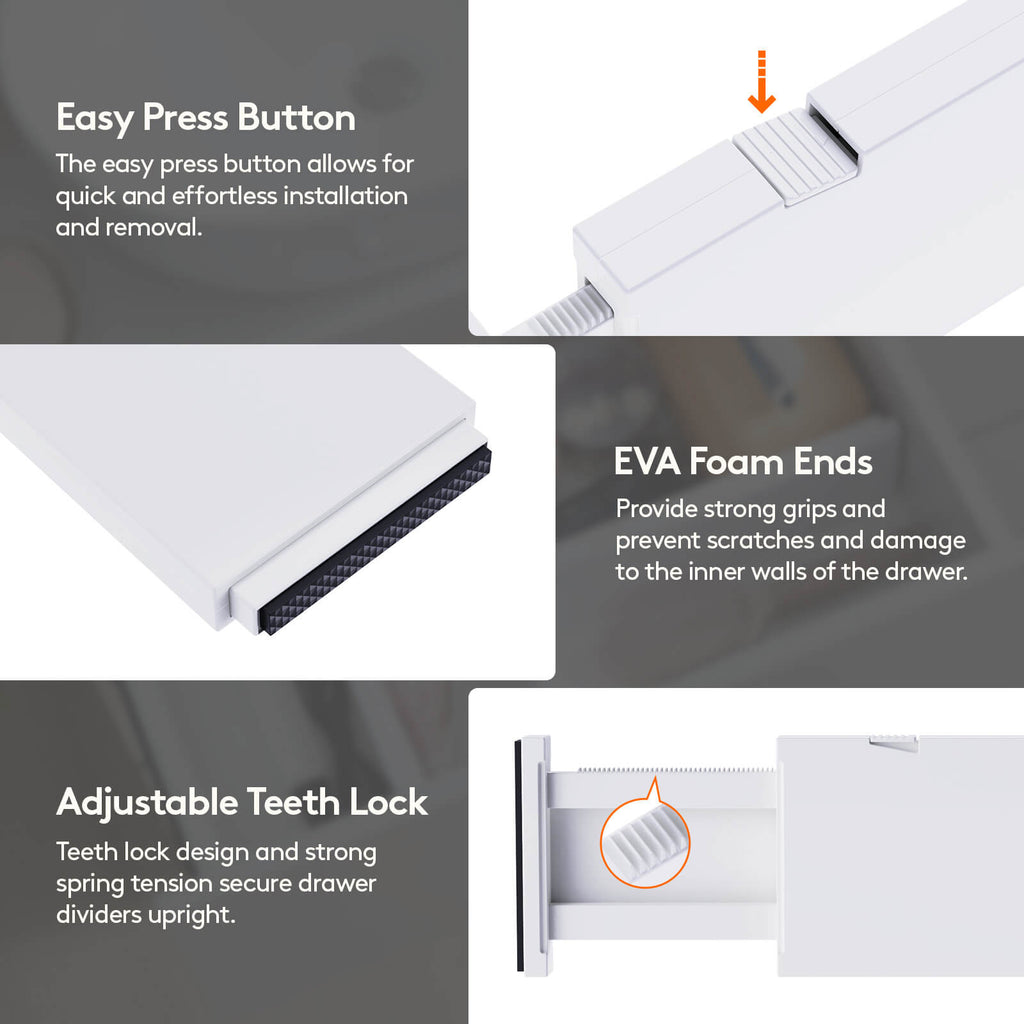 Easy Press Button
The easy press button allows for quick and effortless installation and removal.

EVA Foam Ends
Provide strong grips and prevent scratches and damage to the inner walls of the drawer.

Adjustable Teeth Lock
Teeth lock design and strong spring tension secure drawer dividers upright.