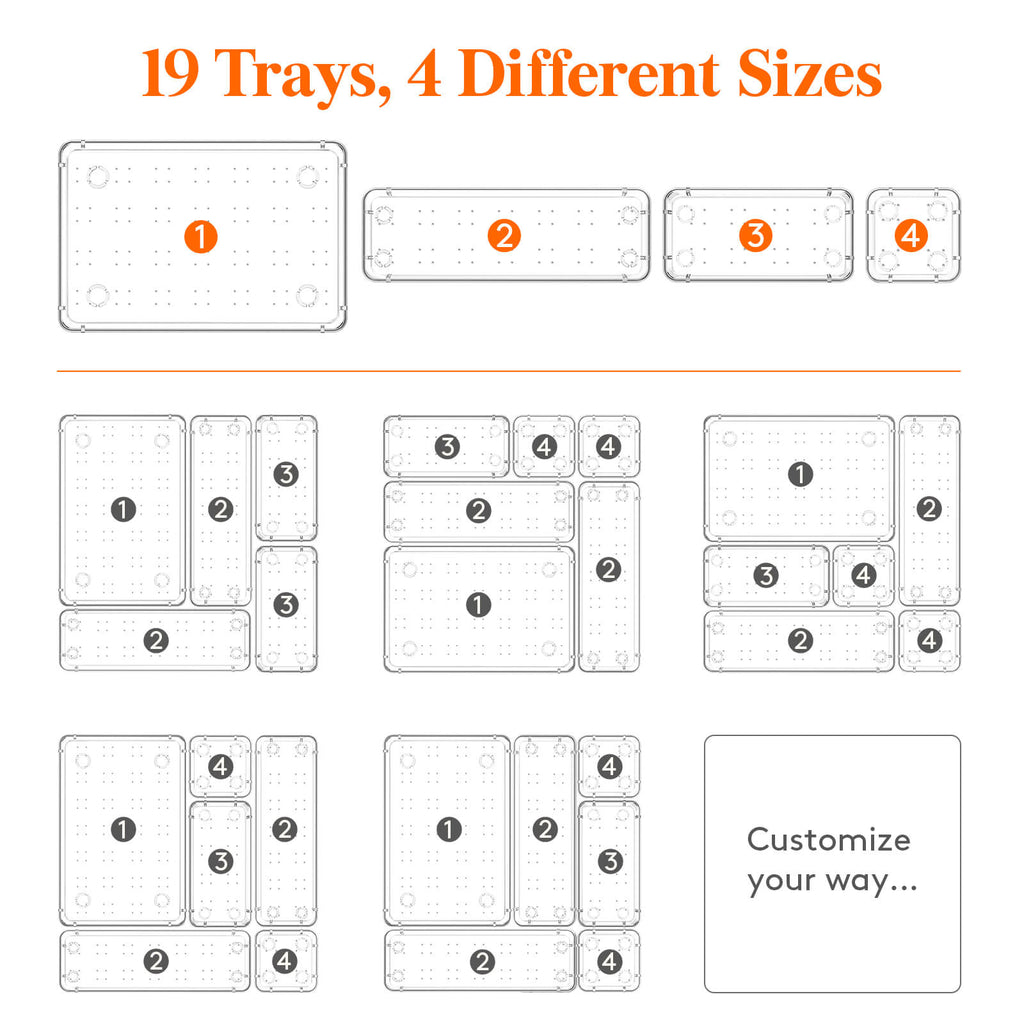 19 Trays, 4 Different Sizes

1 2 3 4

1 2 3 3 2

3 4 4 2 2 1

1 2 3 4 2 4

1 4 2 3 2 4

1 2 4 3 2 4

Customize your way...