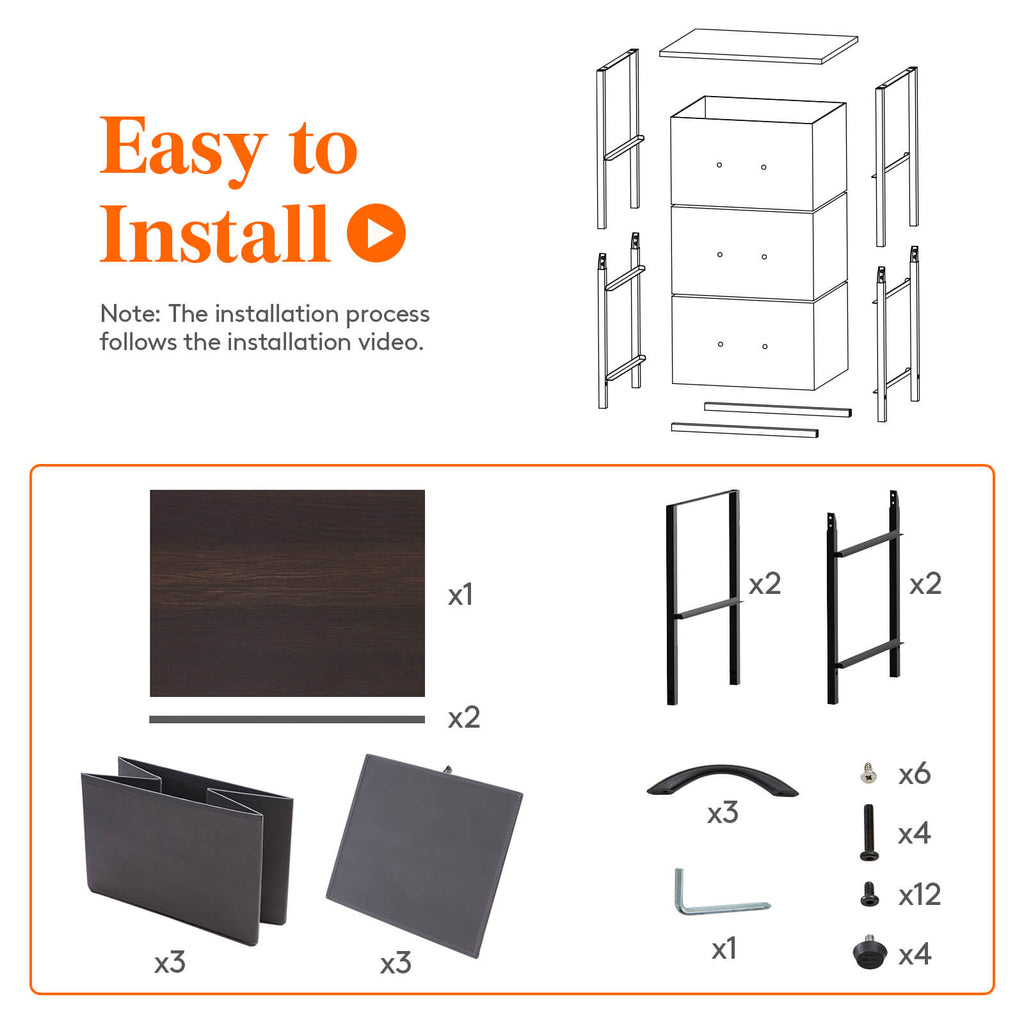 Easy to Install

Note: The installation process follows the installation video.

x1

x2

x2

x2

x3

x3

x3

x1

x6

x4

x12

x4