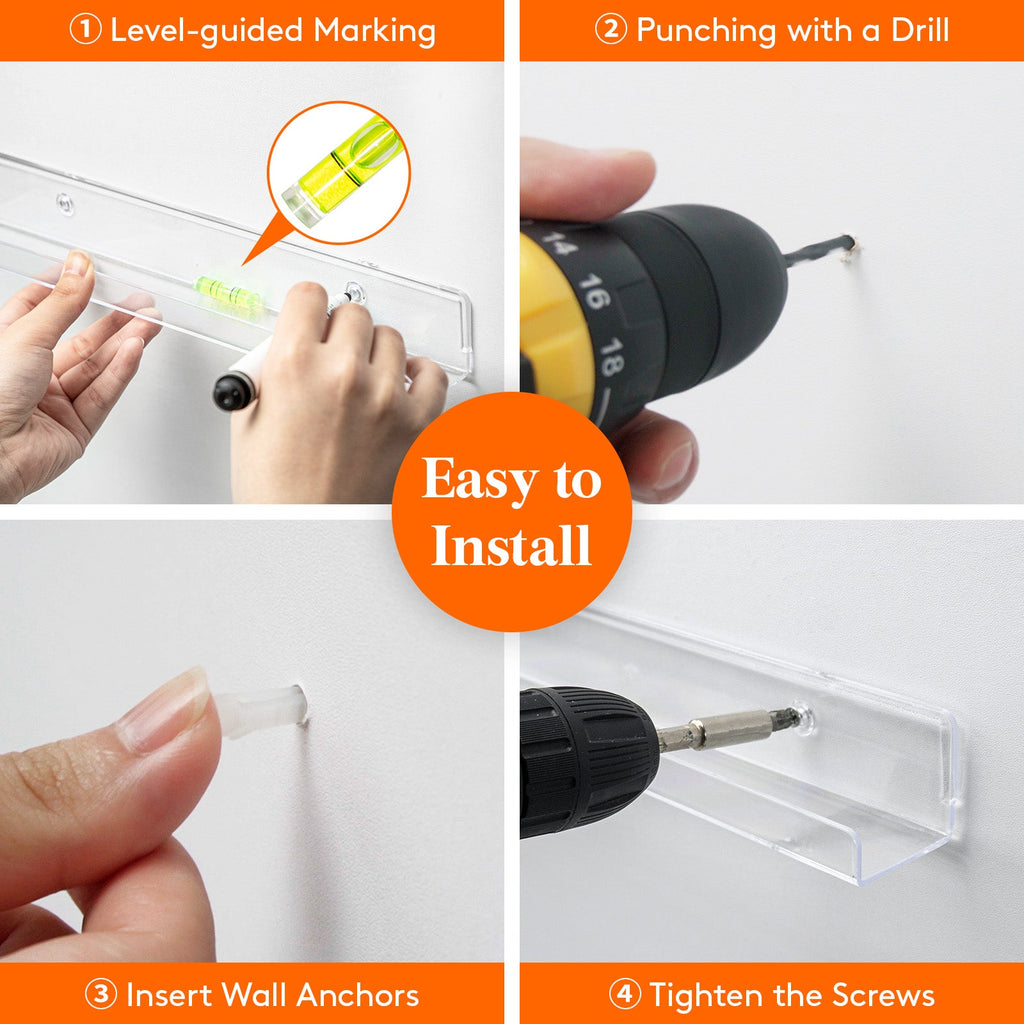 ① Level-guided Marking

② Punching with a Drill

14 16 18

Easy to Install

③ Insert Wall Anchors

④ Tighten the Screws