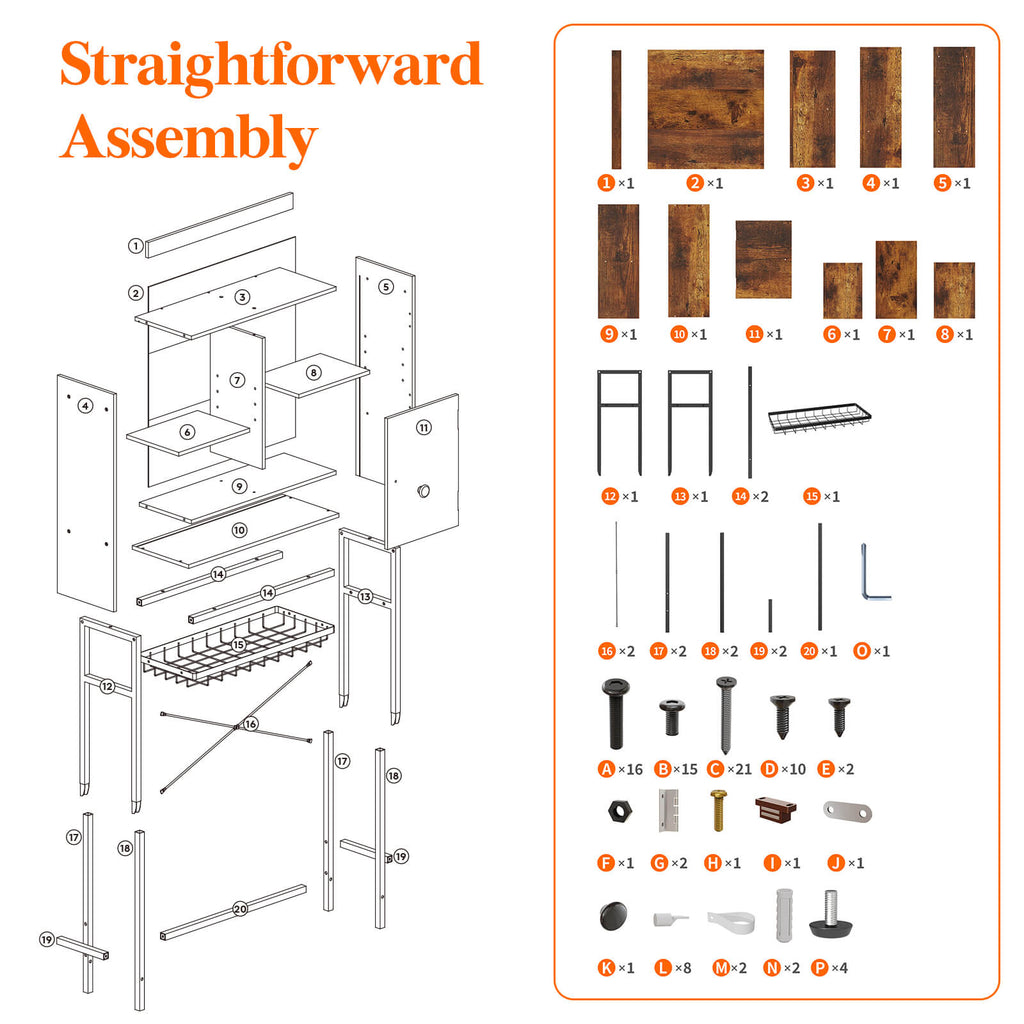 Straightforward Assembly

1
2
3
5
7
8
4
6
11
9
10
14
14
13
15
12
16
17
18
17
18
19
20
19

1 ×1
2 ×1
3 ×1
4 ×1
5 ×1

9 ×1
10 ×1
11 ×1
6 ×1
7 ×1
8 ×1

12 ×1
13 ×1
14 ×2
15 ×1

16 ×2
17 ×2
18 ×2
19 ×2
20 ×1
O ×1

A ×16
B ×15
C ×21
D ×10
E ×2

F ×1
G ×2
H ×1
I ×1
J ×1

K ×1
L ×8
M ×2
N ×2
P ×4