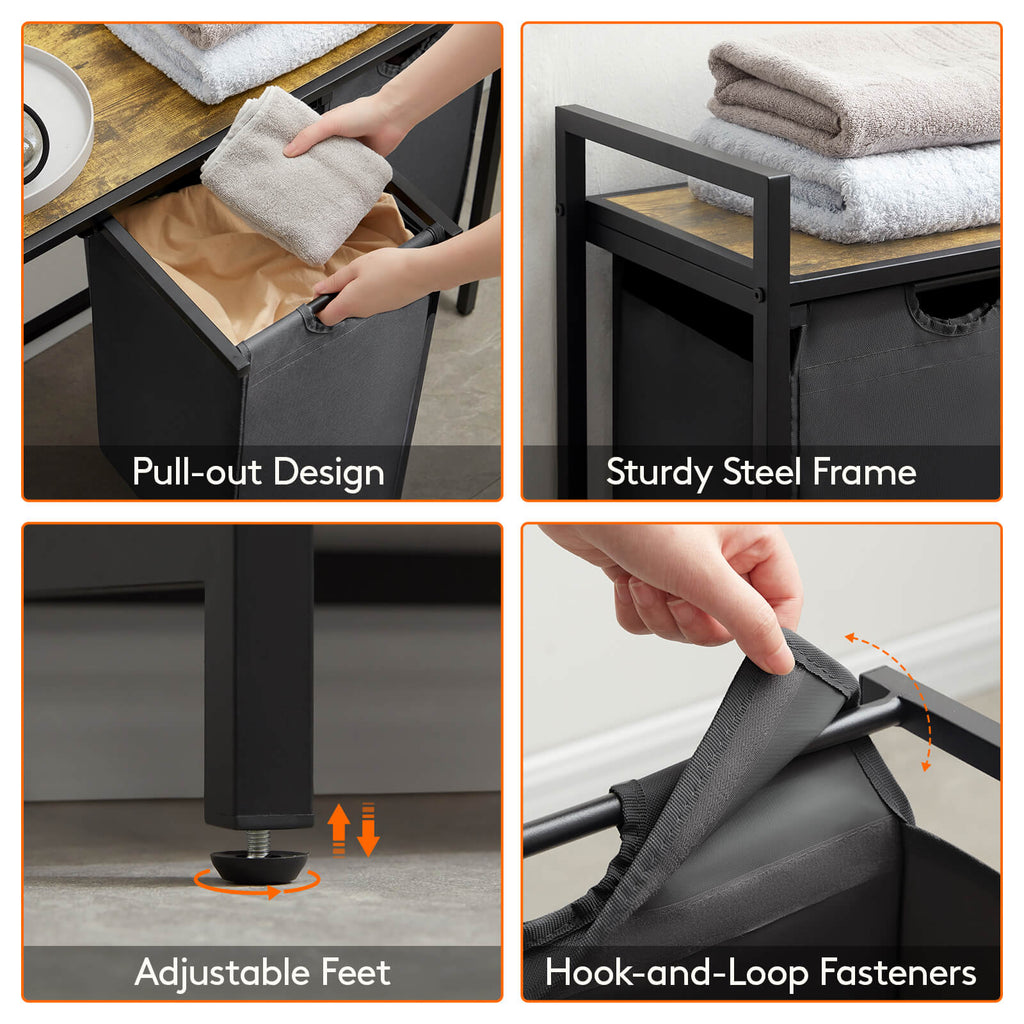 Pull-out Design

Sturdy Steel Frame

Adjustable Feet

Hook-and-Loop Fasteners