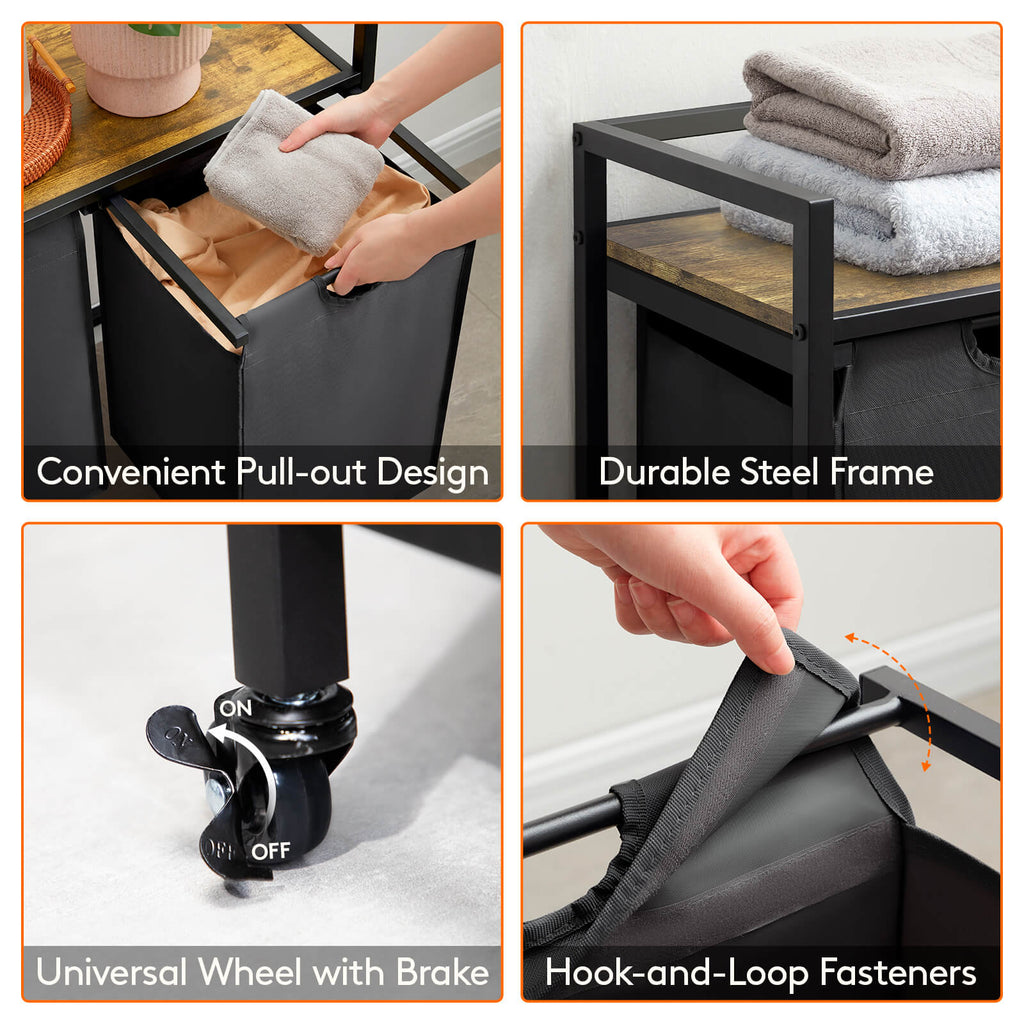 Convenient Pull-out Design

Durable Steel Frame

ON
ON
OFF
OFF

Universal Wheel with Brake

Hook-and-Loop Fasteners