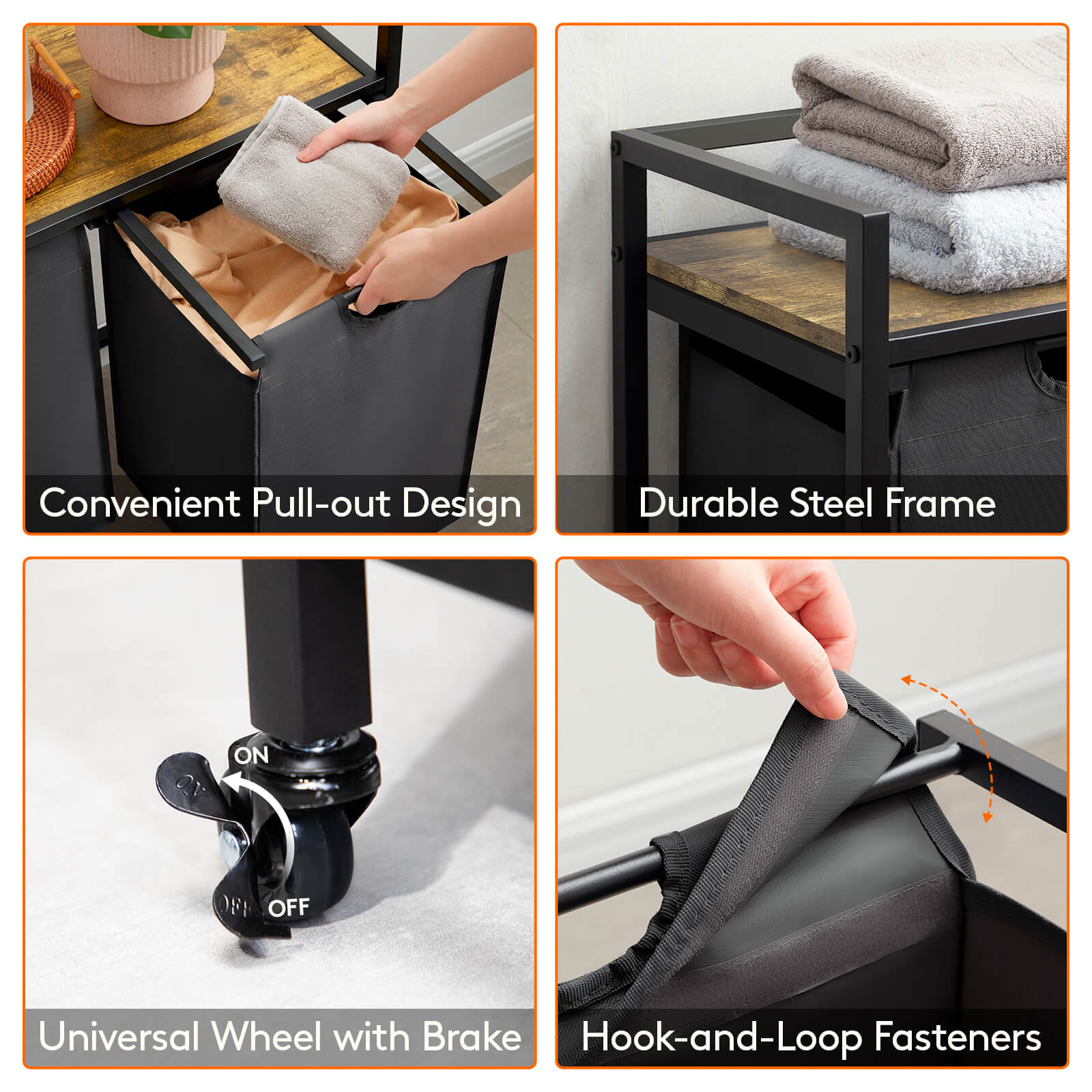 Convenient Pull-out Design

Durable Steel Frame

ON
ON
OFF
OFF

Universal Wheel with Brake

Hook-and-Loop Fasteners