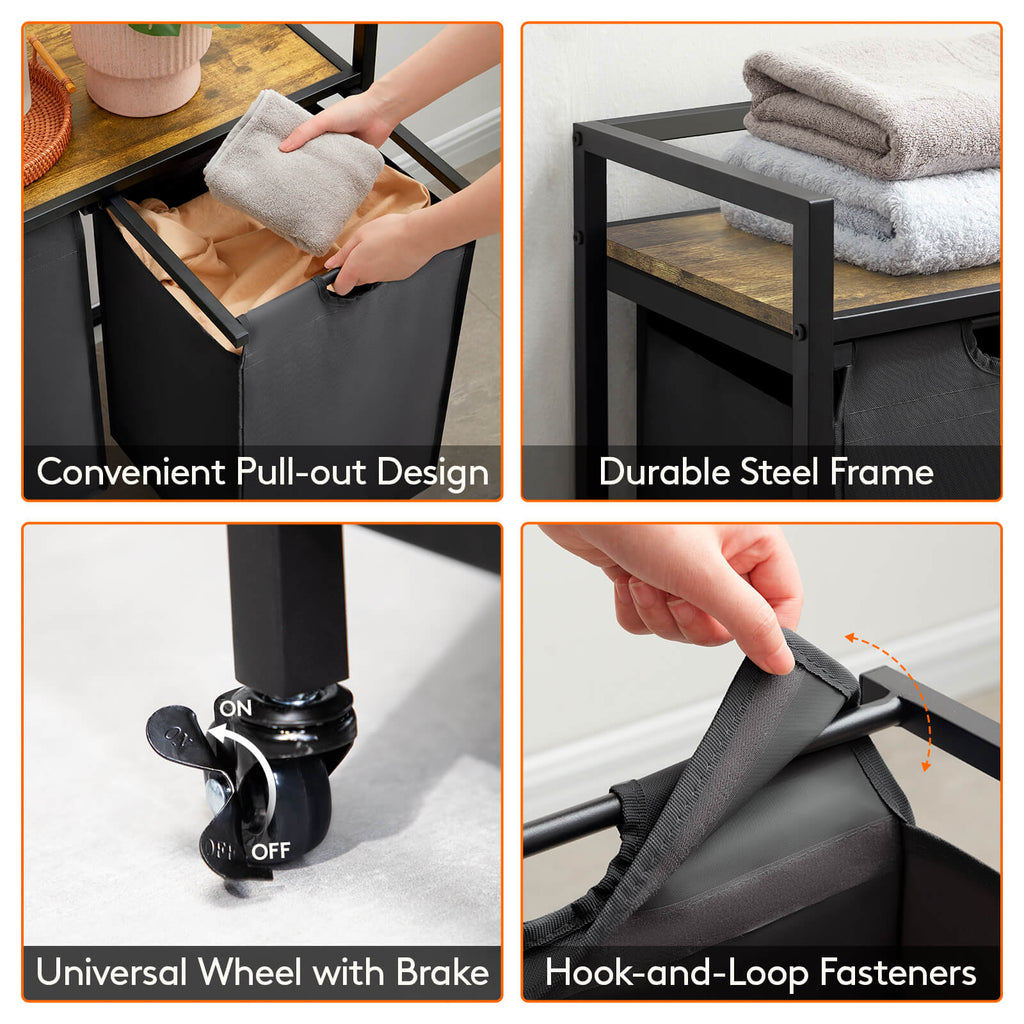 Convenient Pull-out Design

Durable Steel Frame

ON
ON
OFF
OFF

Universal Wheel with Brake

Hook-and-Loop Fasteners