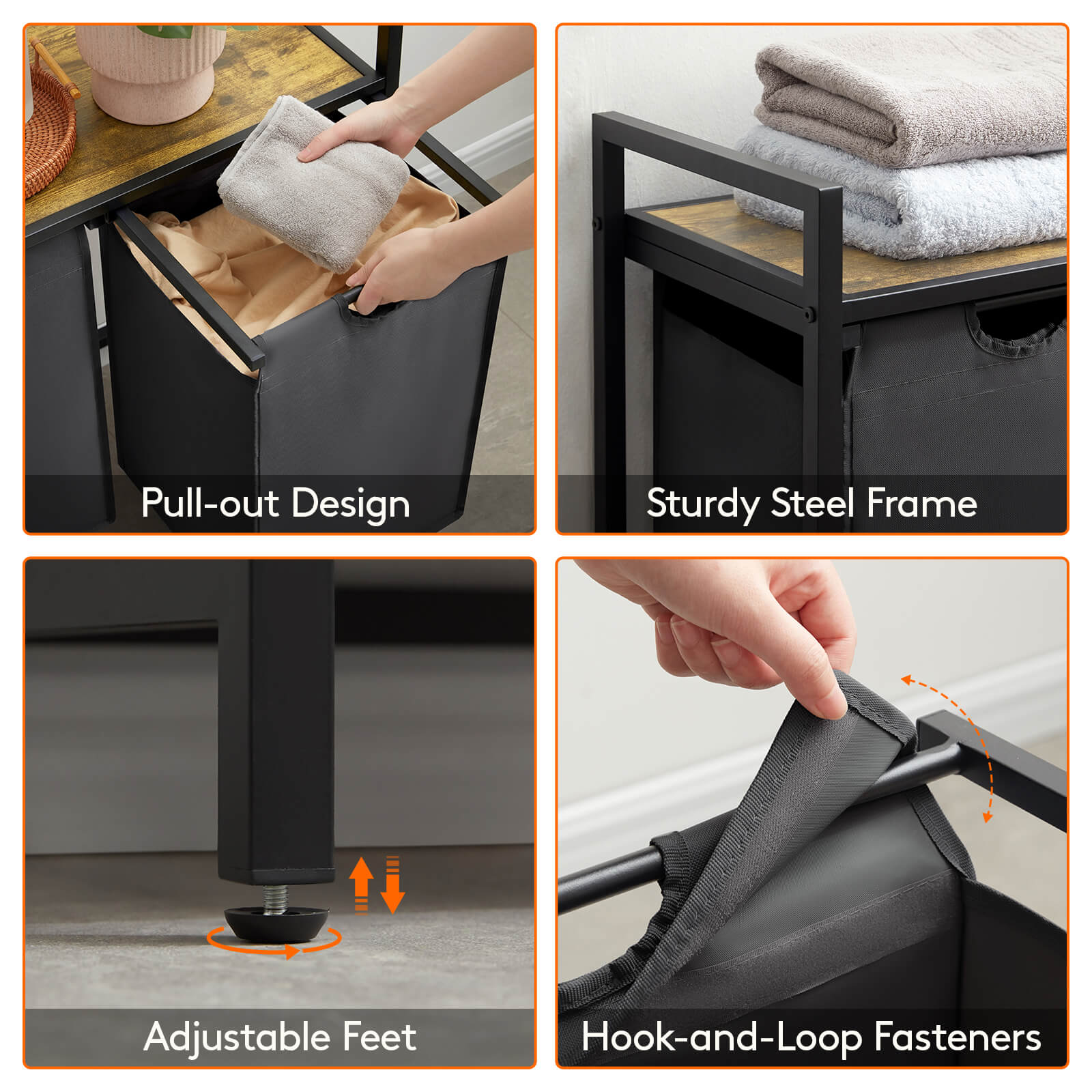 Pull-out Design

Sturdy Steel Frame

Adjustable Feet

Hook-and-Loop Fasteners