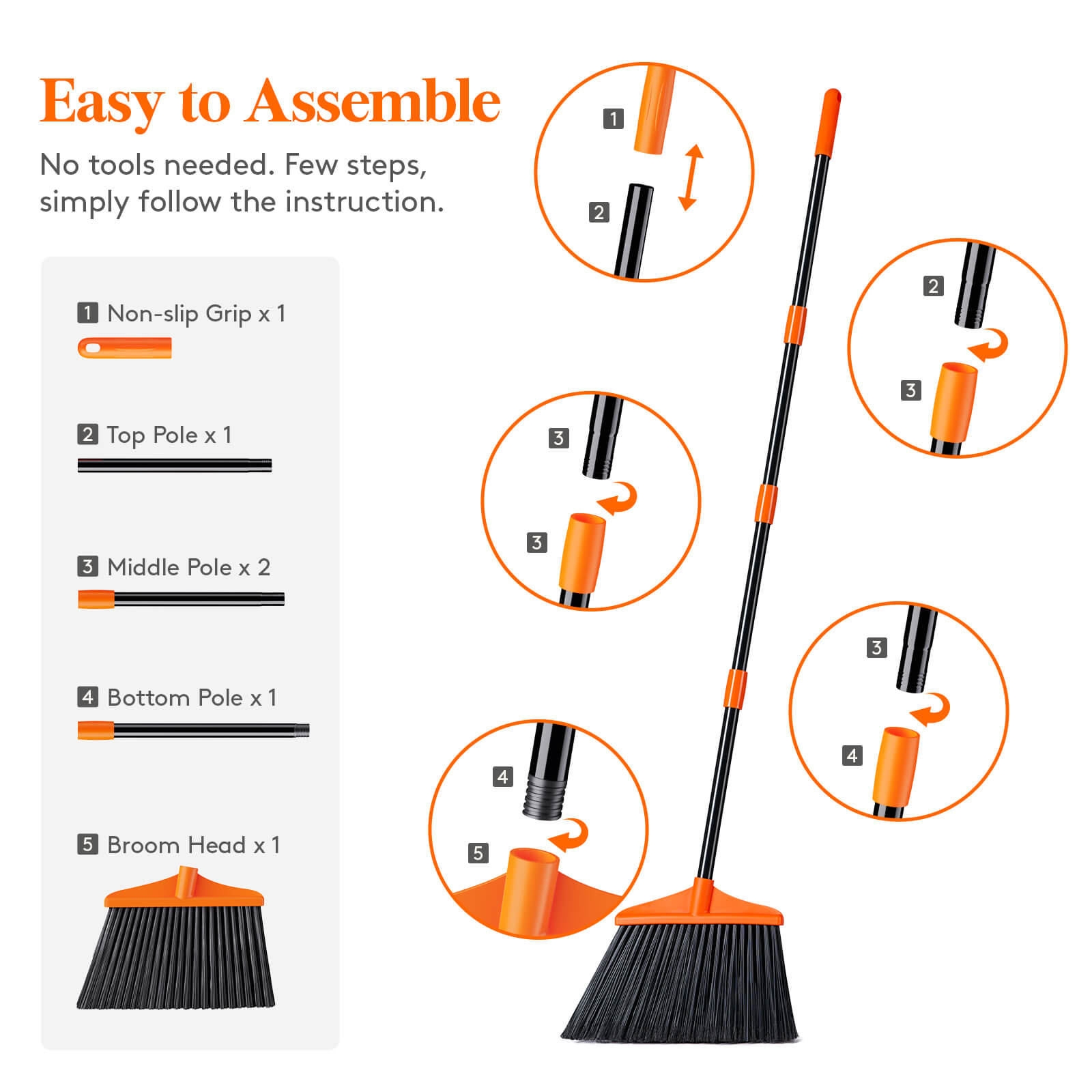 Easy to Assemble

No tools needed. Few steps, simply follow the instruction.

1 Non-slip Grip x 1

2 Top Pole x 1

3 Middle Pole x 2

4 Bottom Pole x 1

5 Broom Head x 1

1

2

2

3

3

3

3

4

4

5