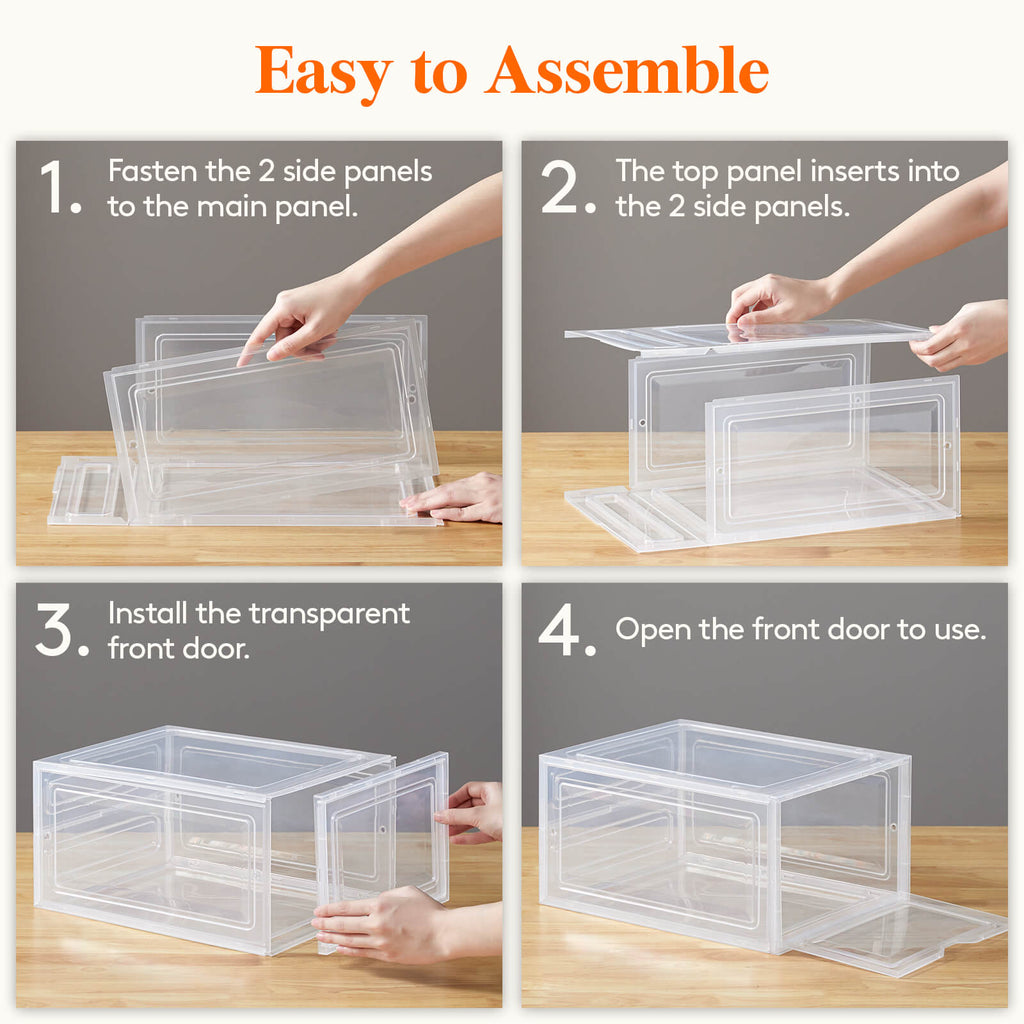 Easy to Assemble

1. Fasten the 2 side panels to the main panel.

2. The top panel inserts into the 2 side panels.

3. Install the transparent front door.

4. Open the front door to use.