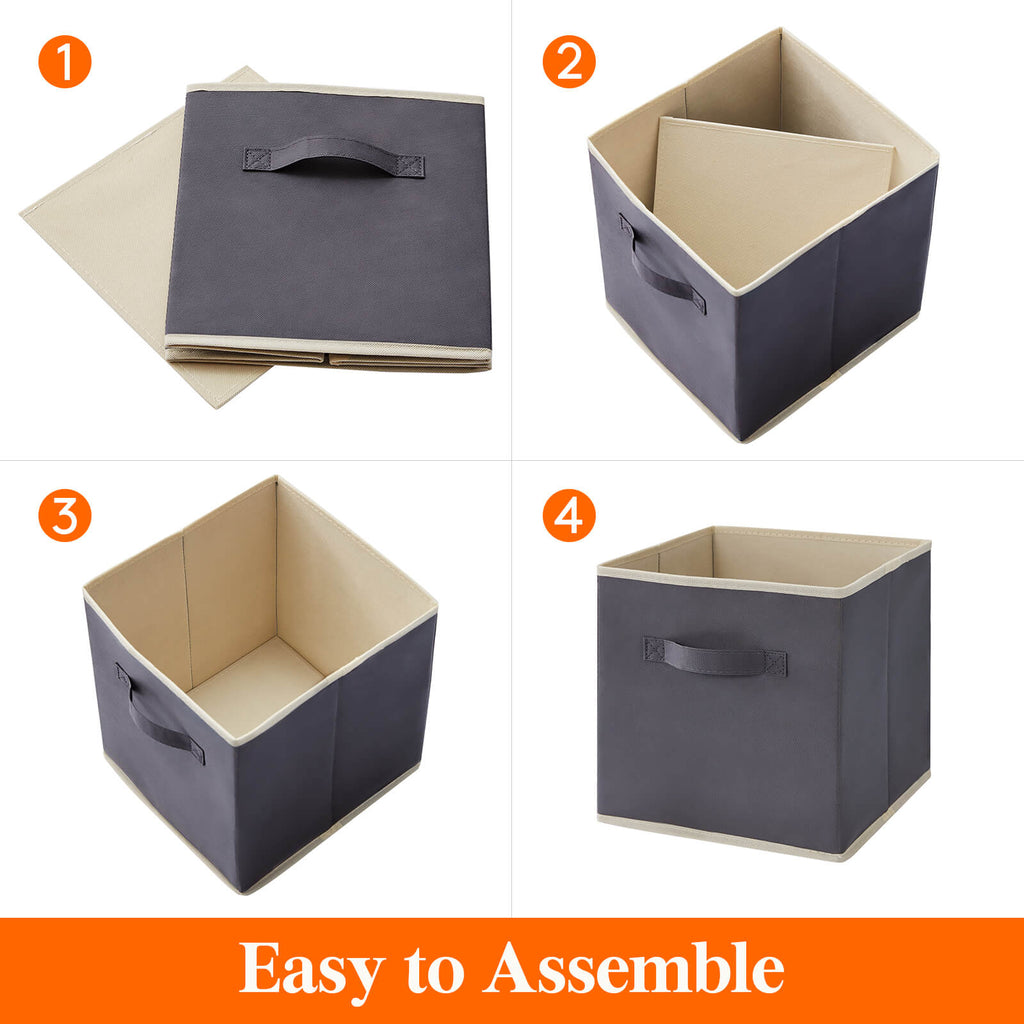 1

2

3

4

Easy to Assemble