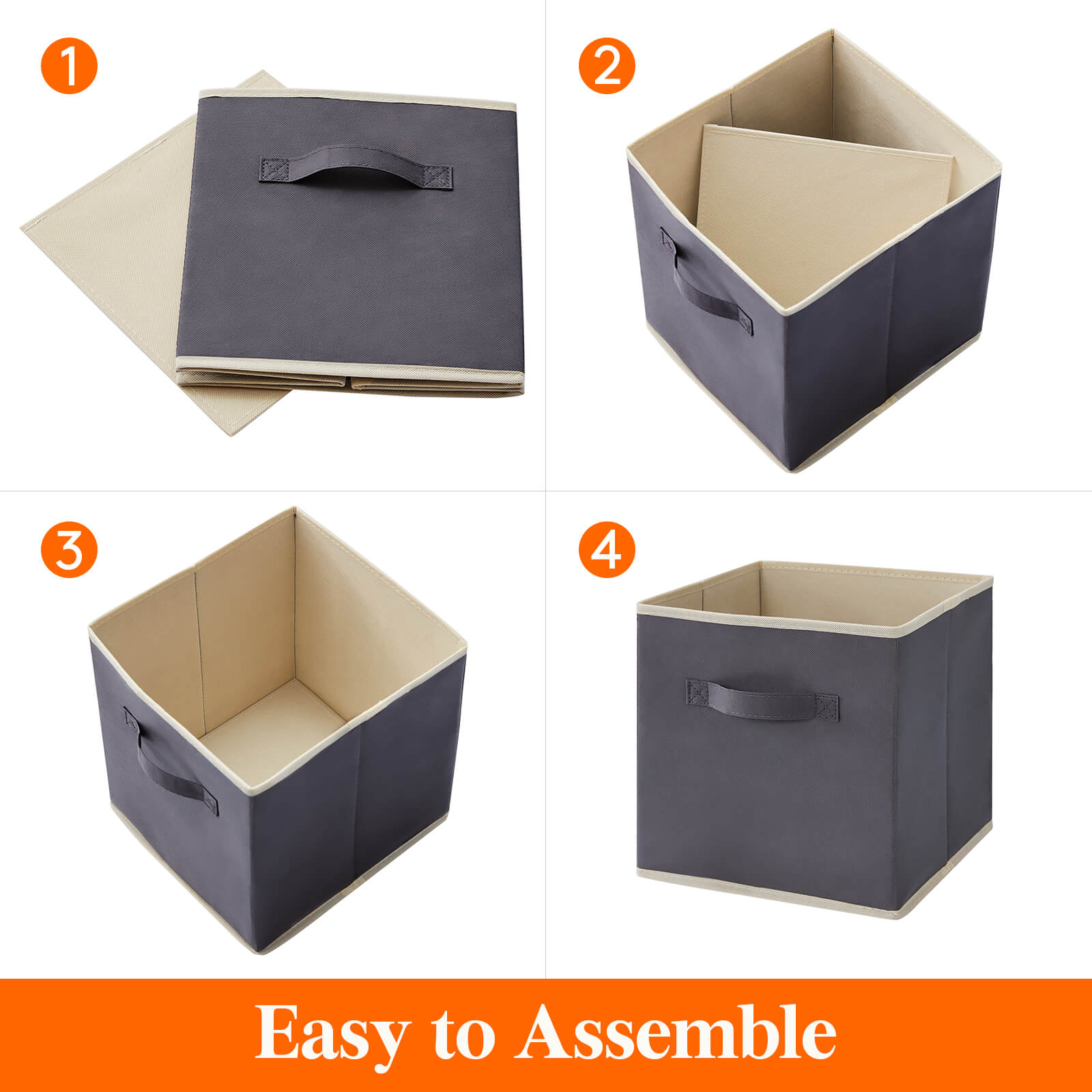 1

2

3

4

Easy to Assemble