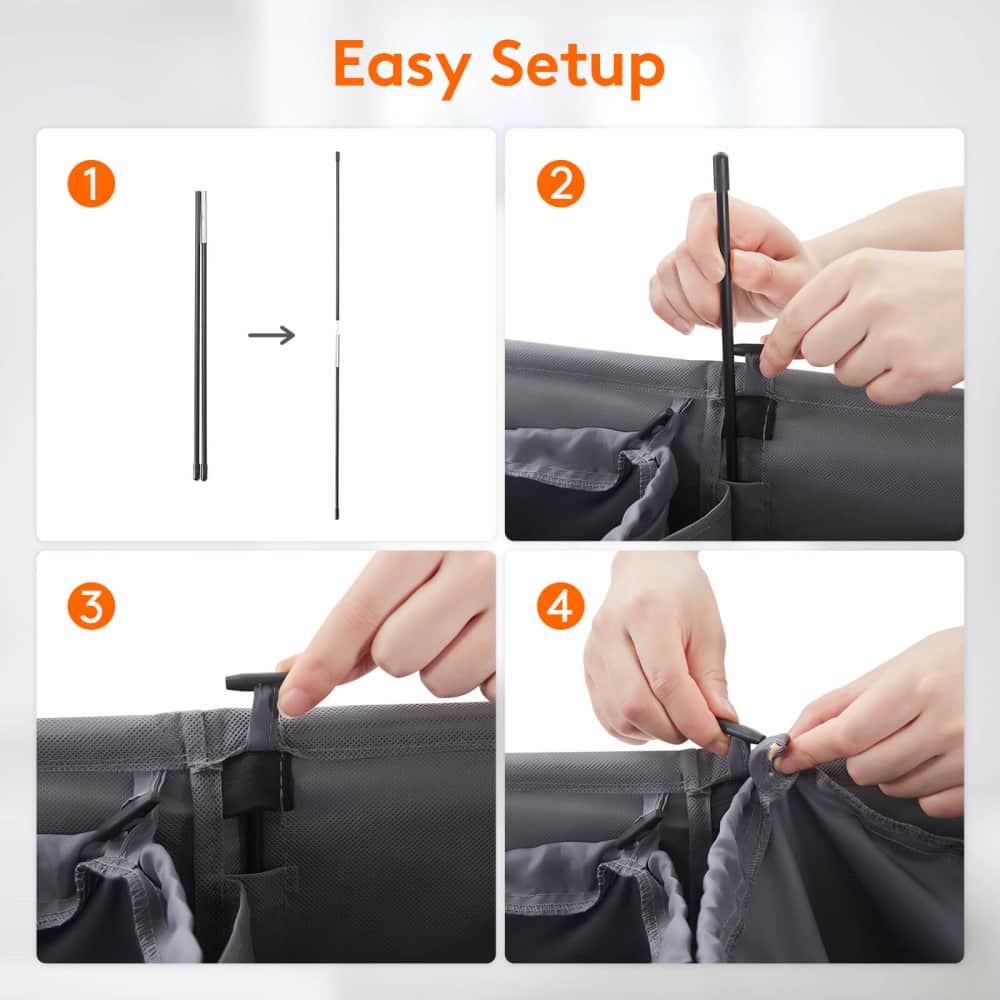 Easy Setup

1

2

3

4