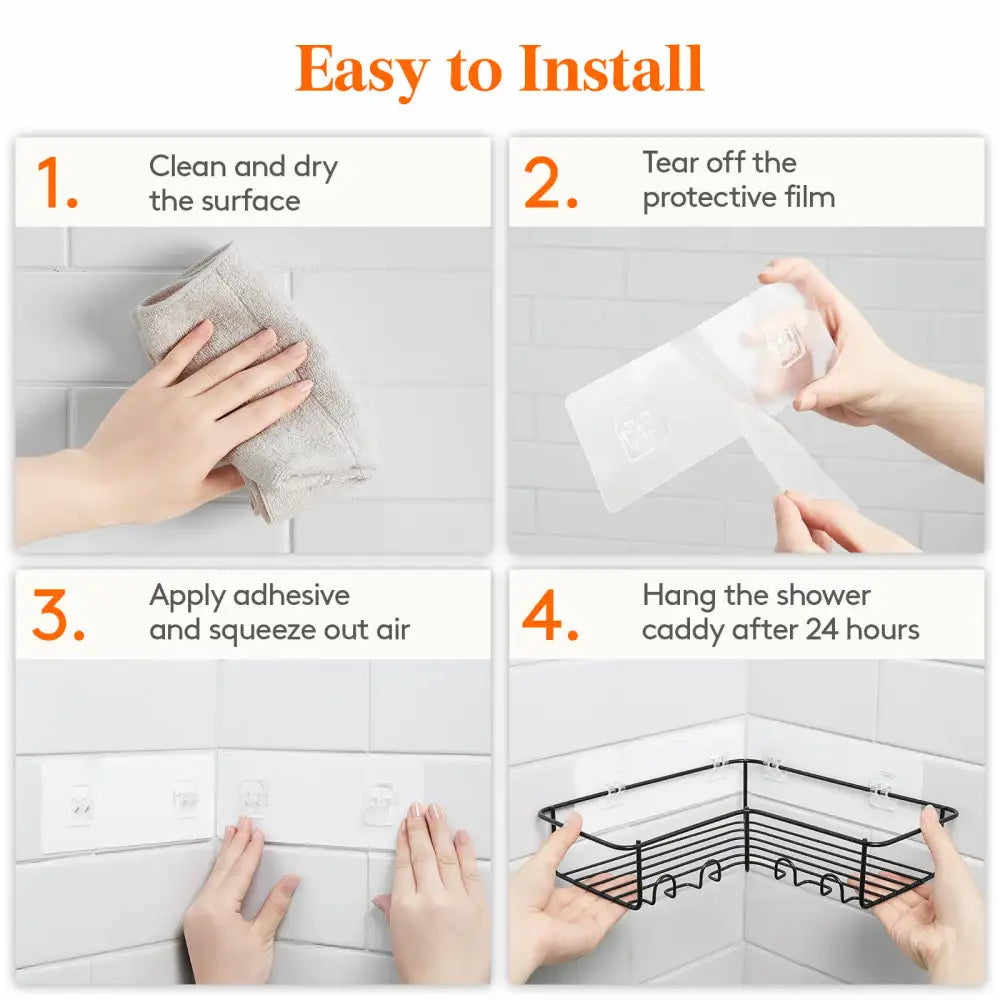 Easy to Install

1. Clean and dry the surface

2. Tear off the protective film

3. Apply adhesive and squeeze out air

4. Hang the shower caddy after 24 hours