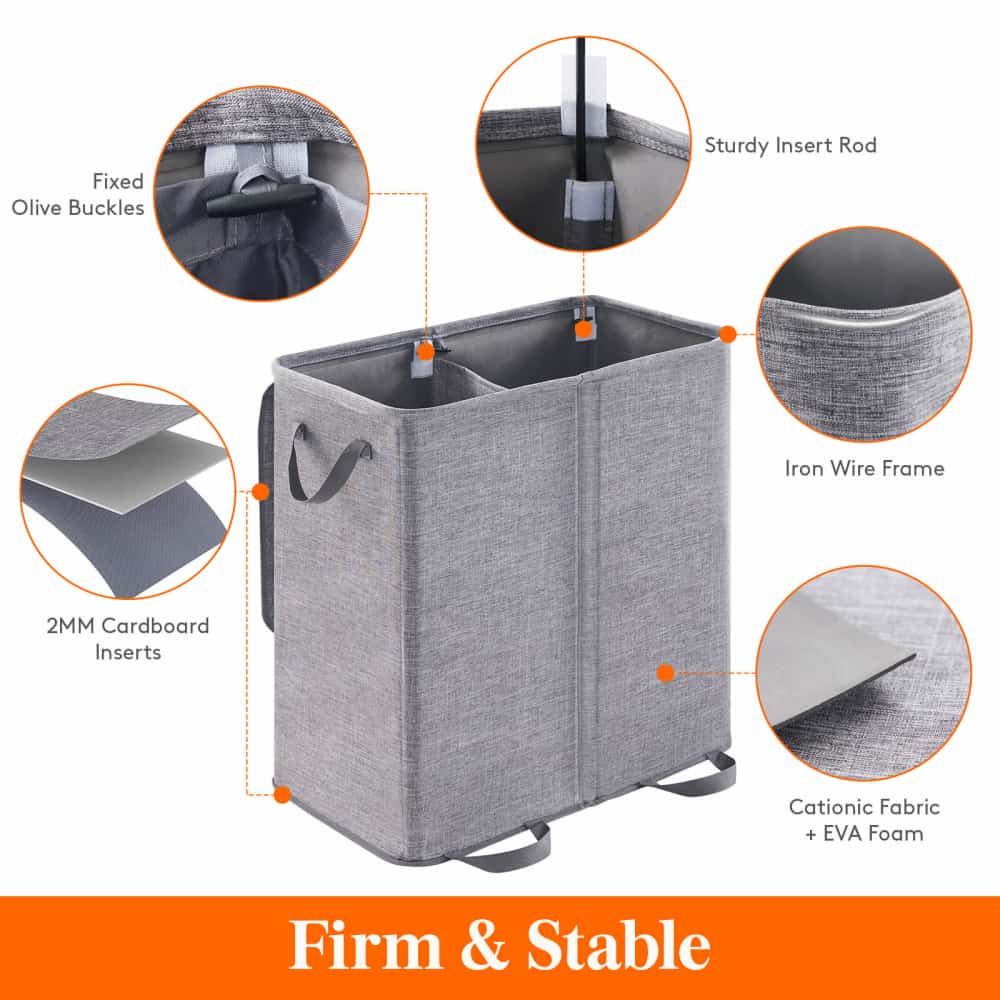 Fixed
Olive Buckles

Sturdy Insert Rod

Iron Wire Frame

2MM Cardboard
Inserts

Cationic Fabric
+ EVA Foam

Firm & Stable