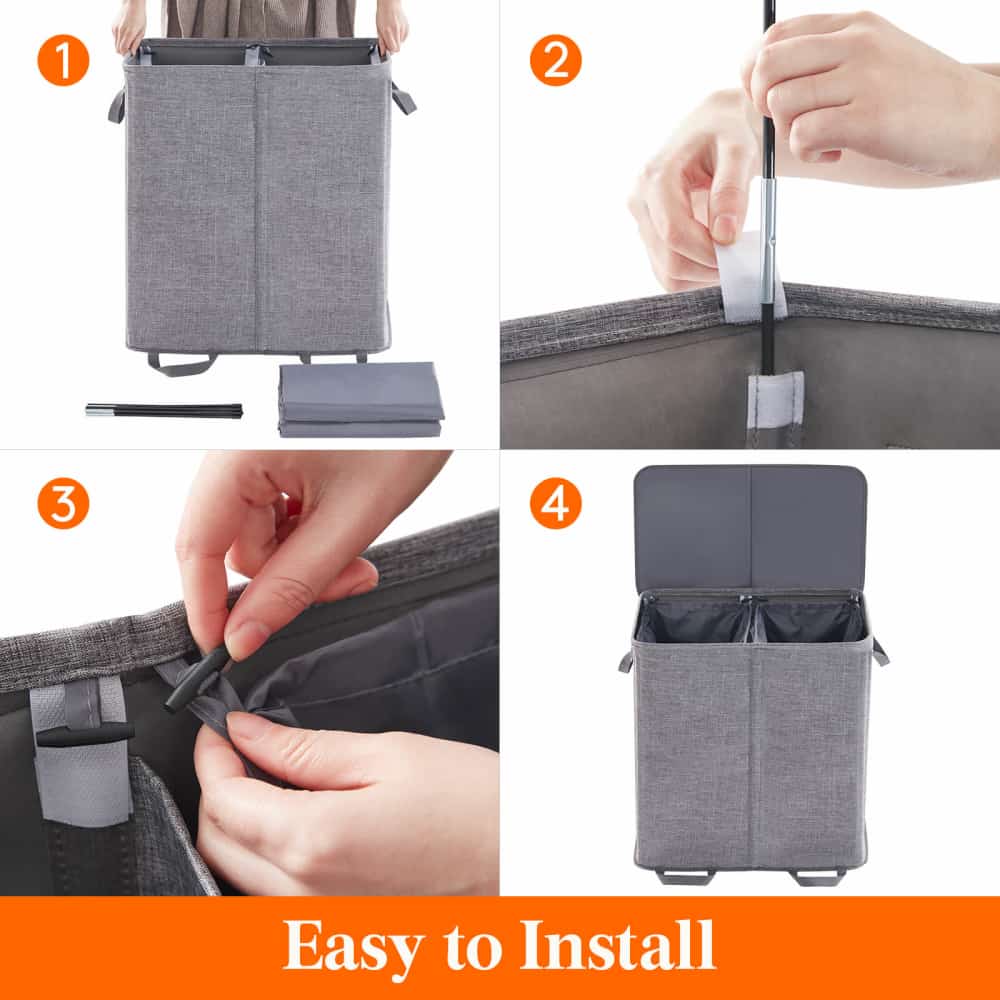 1

2

3

4

Easy to Install