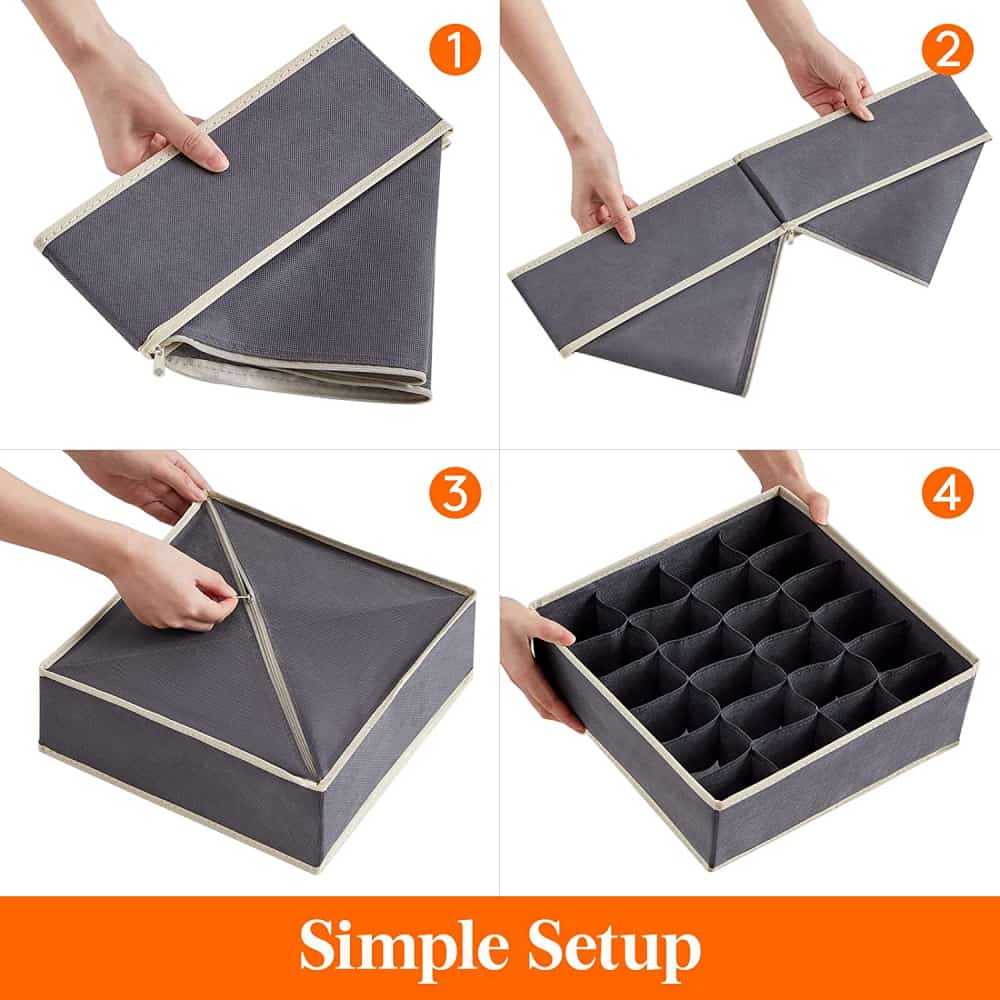 1

2

3

4

Simple Setup